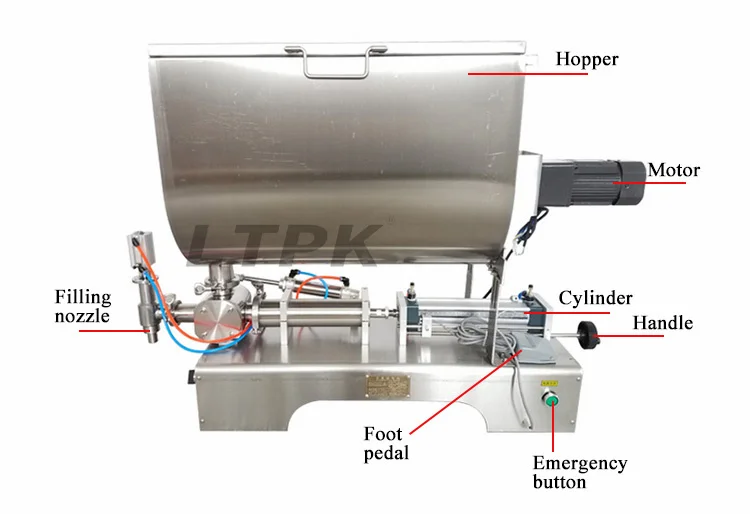 Hopper

Motor

LTPK

Filling nozzle

Cylinder

Handle

Foot pedal

Emergency button