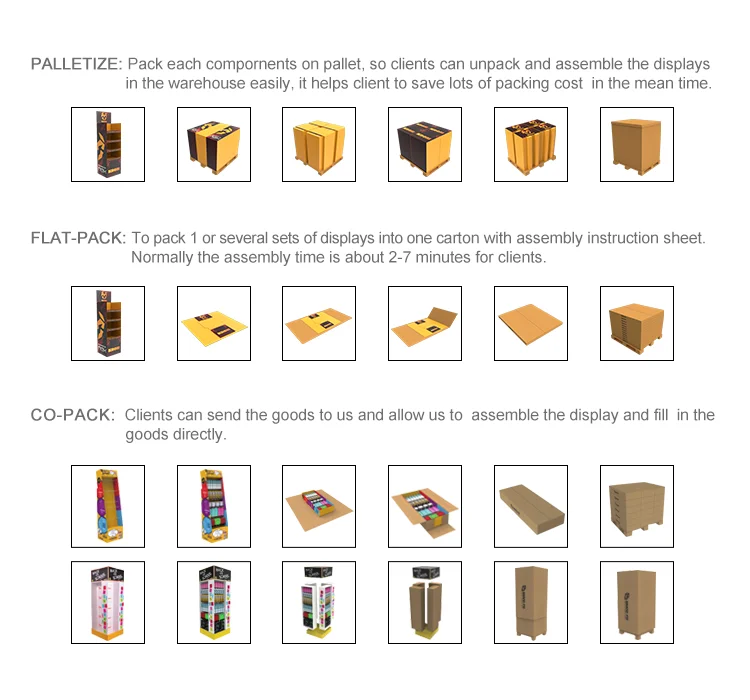 PALLETIZE: Pack each compornents on pallet, so clients can unpack and assemble the displays in the warehouse easily, it helps client to save lots of packing cost in the mean time.

FLAT-PACK: To pack 1 or several sets of displays into one carton with assembly instruction sheet. Normally the assembly time is about 2-7 minutes for clients.

CO-PACK: Clients can send the goods to us and allow us to assemble the display and fill in the goods directly.