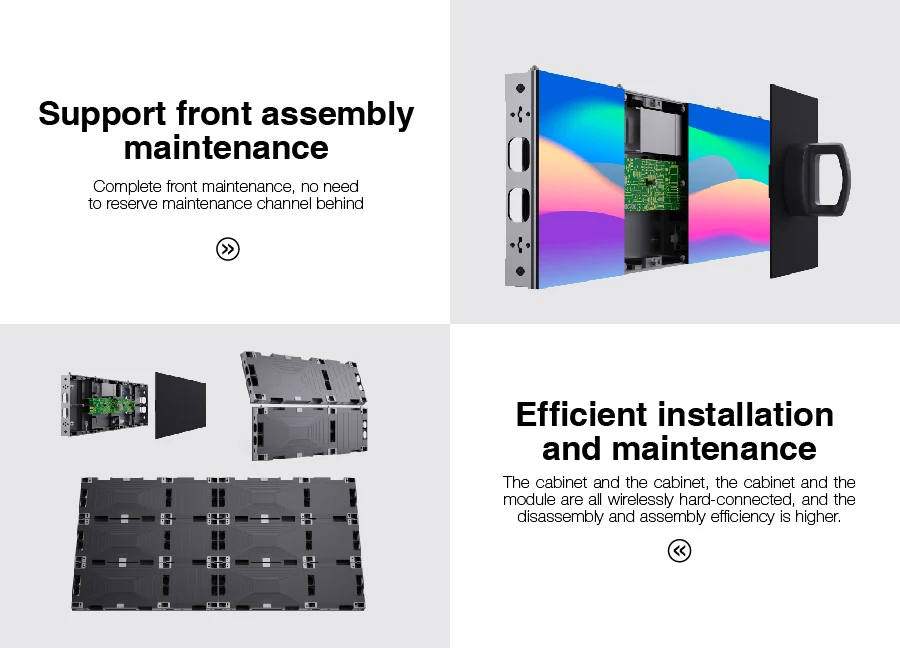 Support front assembly maintenance

Complete front maintenance, no need to reserve maintenance channel behind

Efficient installation and maintenance

The cabinet and the cabinet, the cabinet and the module are all wirelessly hard-connected, and the disassembly and assembly efficiency is higher.