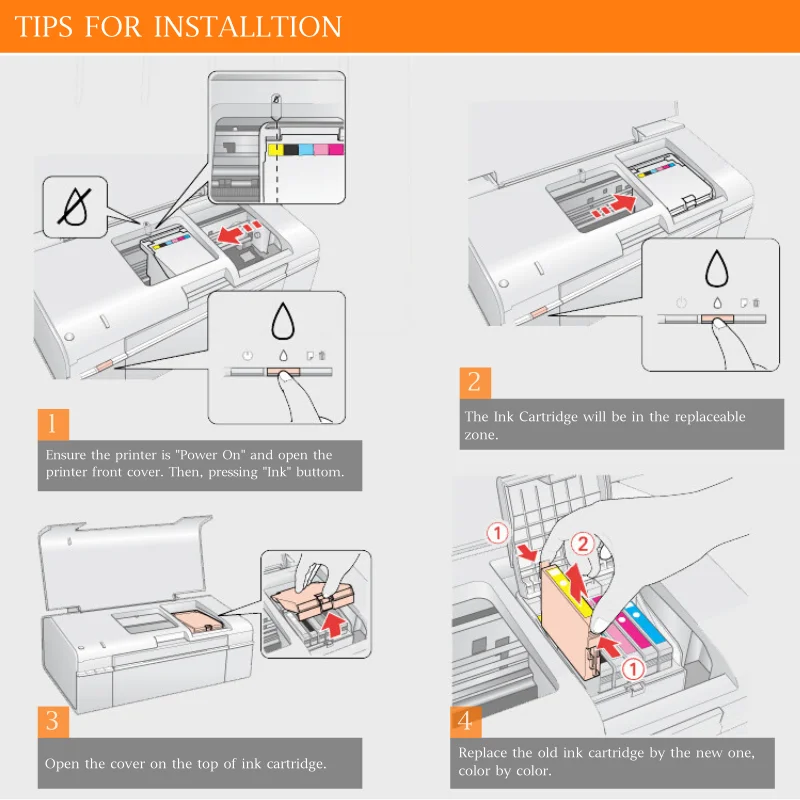 TIPS FOR INSTALLTION

1

Ensure the printer is "Power On" and open the printer front cover. Then, pressing "Ink" buttom.

2

The Ink Cartridge will be in the replaceable zone.

3

Open the cover on the top of ink cartridge.

①
②
①

4

Replace the old ink cartridge by the new one, color by color.