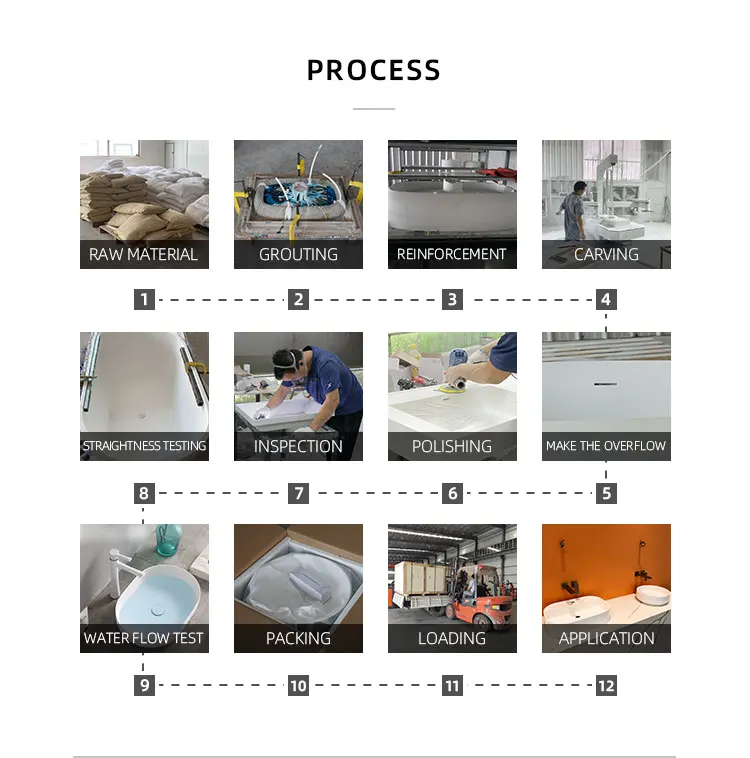 PROCESS

RAW MATERIAL
GROUTING
REINFORCEMENT
CARVING

1 2 3 4

STRAIGHTNESS TESTING
INSPECTION
POLISHING
MAKE THE OVERFLOW

8 7 6 5

WATER FLOW TEST
PACKING
LOADING
APPLICATION

9 10 11 12