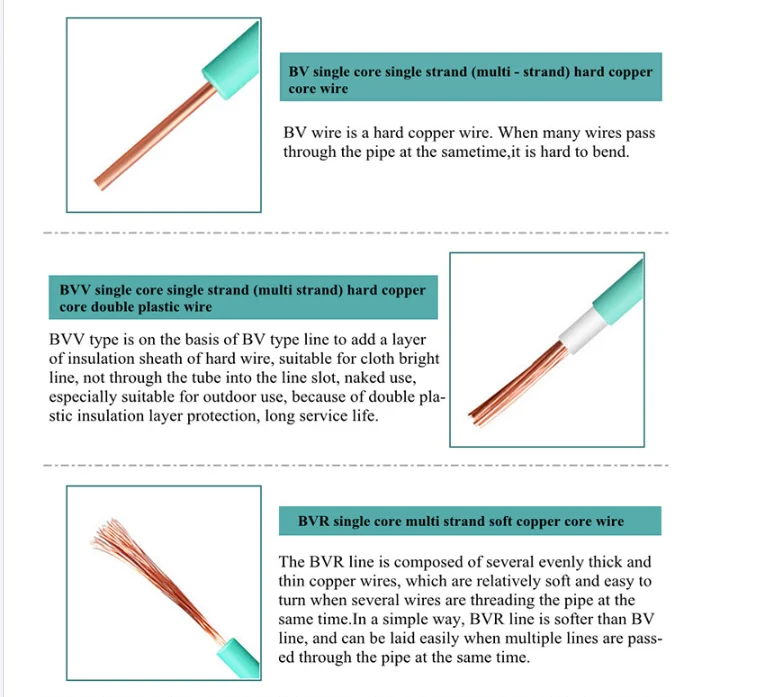 BV single core single strand (multi - strand) hard copper core wire

BV wire is a hard copper wire. When many wires pass through the pipe at the sametime,it is hard to bend.

BVV single core single strand (multi strand) hard copper core double plastic wire

BVV type is on the basis of BV type line to add a layer of insulation sheath of hard wire, suitable for cloth bright line, not through the tube into the line slot, naked use, especially suitable for outdoor use, because of double plastic insulation layer protection, long service life.

BVR single core multi strand soft copper core wire

The BVR line is composed of several evenly thick and thin copper wires, which are relatively soft and easy to turn when several wires are threading the pipe at the same time.In a simple way, BVR line is softer than BV line, and can be laid easily when multiple lines are passed through the pipe at the same time.