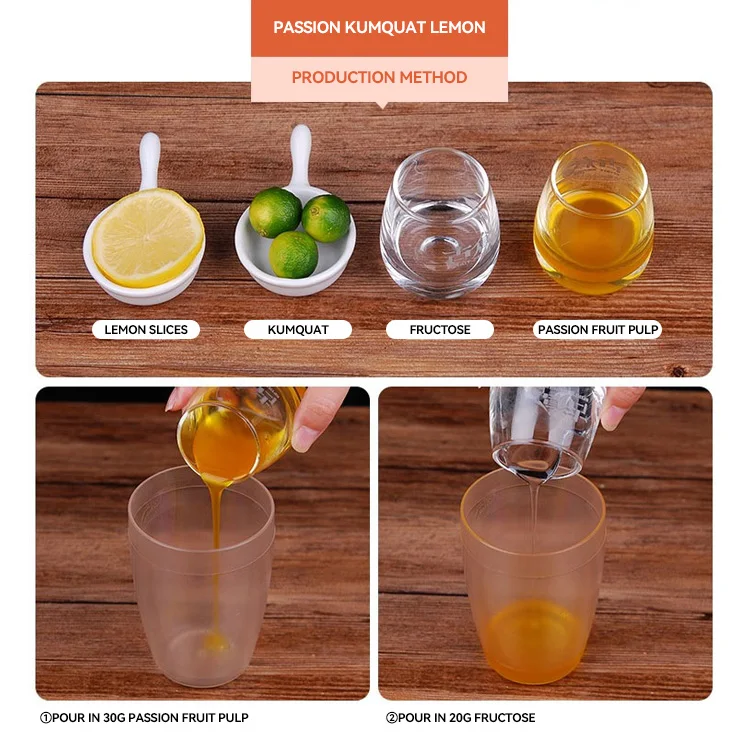 PASSION KUMQUAT LEMON

PRODUCTION METHOD

LEMON SLICES

KUMQUAT

FRUCTOSE

PASSION FRUIT PULP

①POUR IN 30G PASSION FRUIT PULP

②POUR IN 20G FRUCTOSE