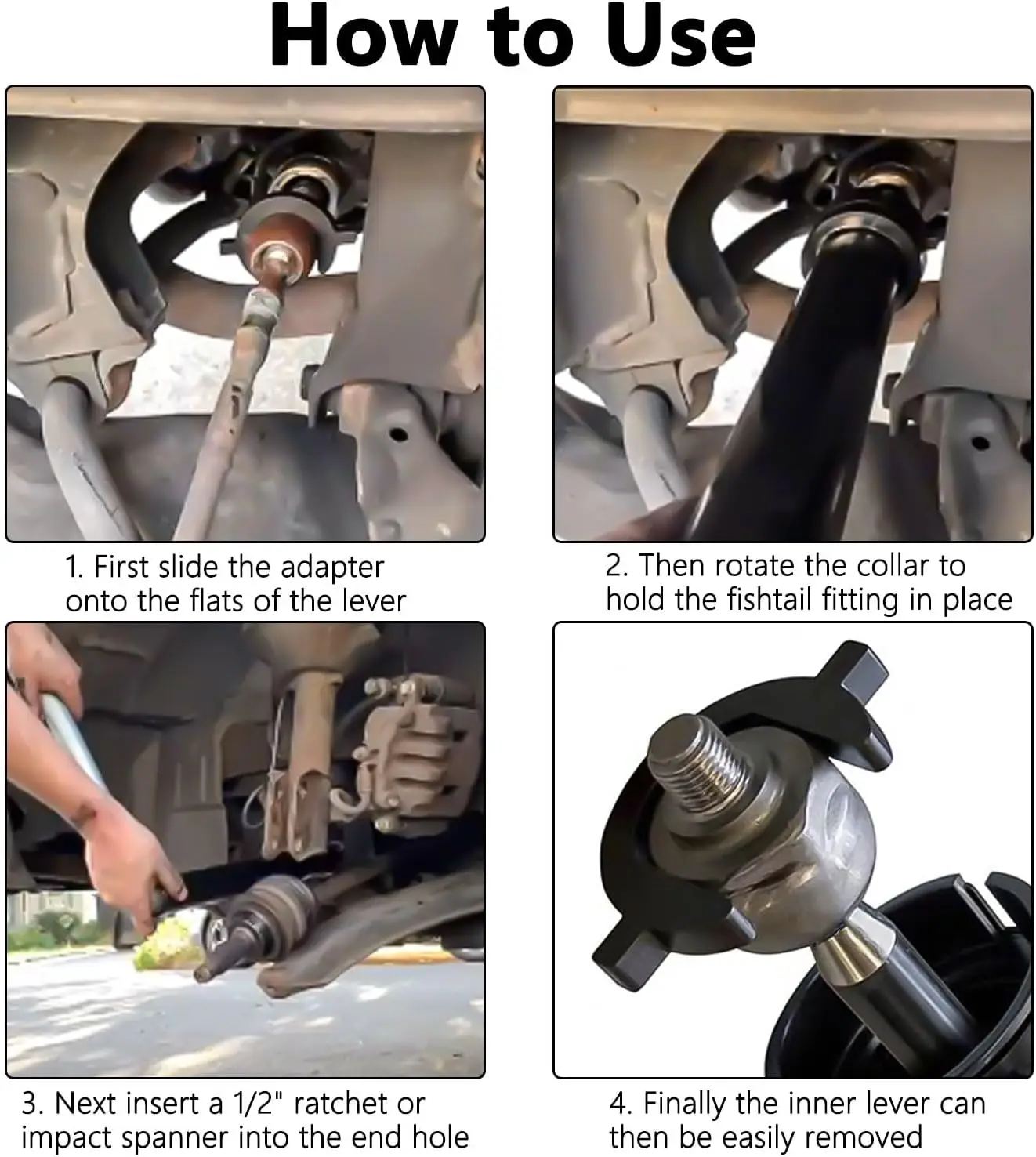 How to Use

1. First slide the adapter onto the flats of the lever

2. Then rotate the collar to hold the fishtail fitting in place

3. Next insert a 1/2" ratchet or impact spanner into the end hole

4. Finally the inner lever can then be easily removed