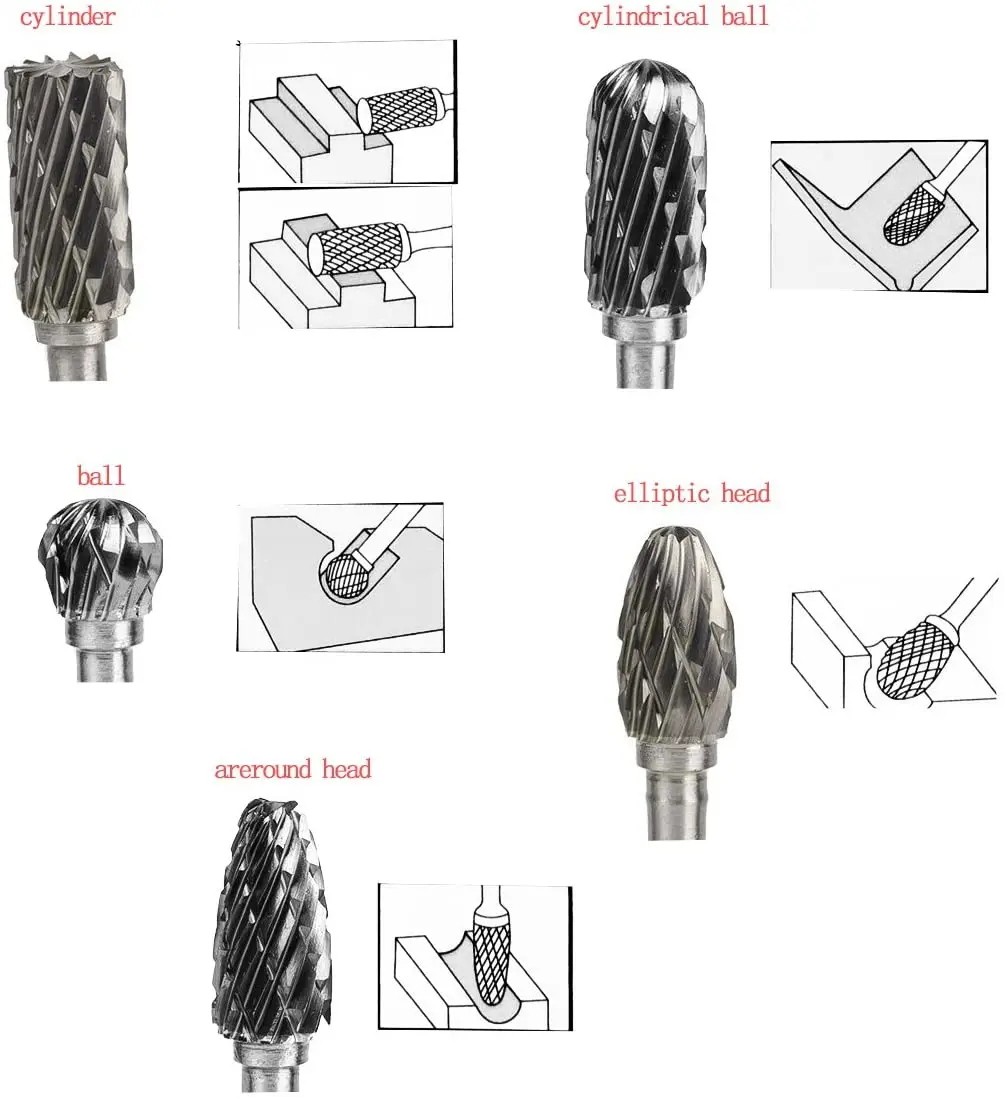 cylinder

cylindrical ball

ball

elliptic head

areround head