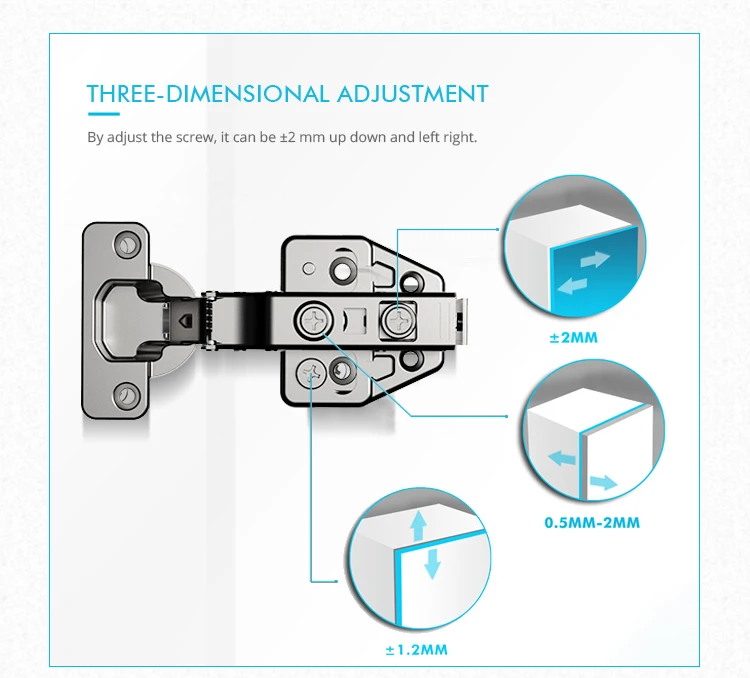 THREE-DIMENSIONAL ADJUSTMENT

By adjust the screw, it can be ±2 mm up down and left right.

±2MM

0.5MM-2MM

±1.2MM