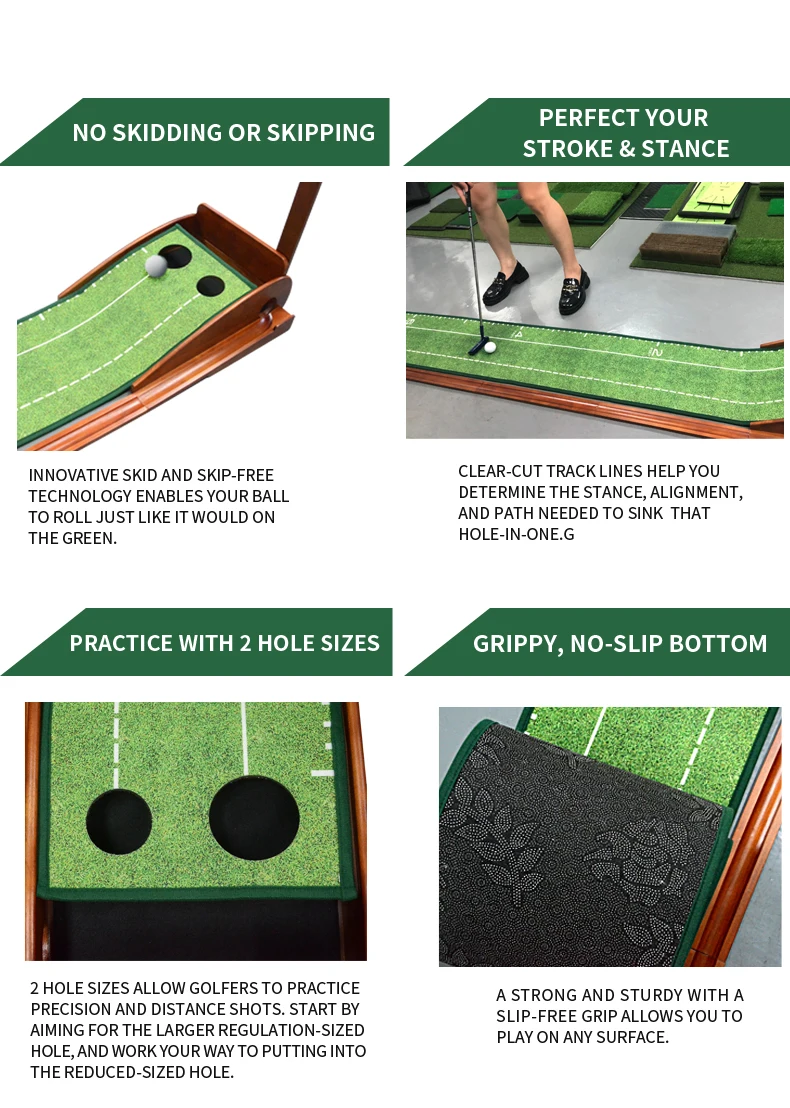 NO SKIDDING OR SKIPPING

INNOVATIVE SKID AND SKIP-FREE TECHNOLOGY ENABLES YOUR BALL TO ROLL JUST LIKE IT WOULD ON THE GREEN.

PERFECT YOUR STROKE & STANCE

CLEAR-CUT TRACK LINES HELP YOU DETERMINE THE STANCE, ALIGNMENT, AND PATH NEEDED TO SINK THAT HOLE-IN-ONE.G

PRACTICE WITH 2 HOLE SIZES

2 HOLE SIZES ALLOW GOLFERS TO PRACTICE PRECISION AND DISTANCE SHOTS. START BY AIMING FOR THE LARGER REGULATION-SIZED HOLE, AND WORK YOUR WAY TO PUTTING INTO THE REDUCED-SIZED HOLE.

GRIPPY, NO-SLIP BOTTOM

A STRONG AND STURDY WITH A SLIP-FREE GRIP ALLOWS YOU TO PLAY ON ANY SURFACE.