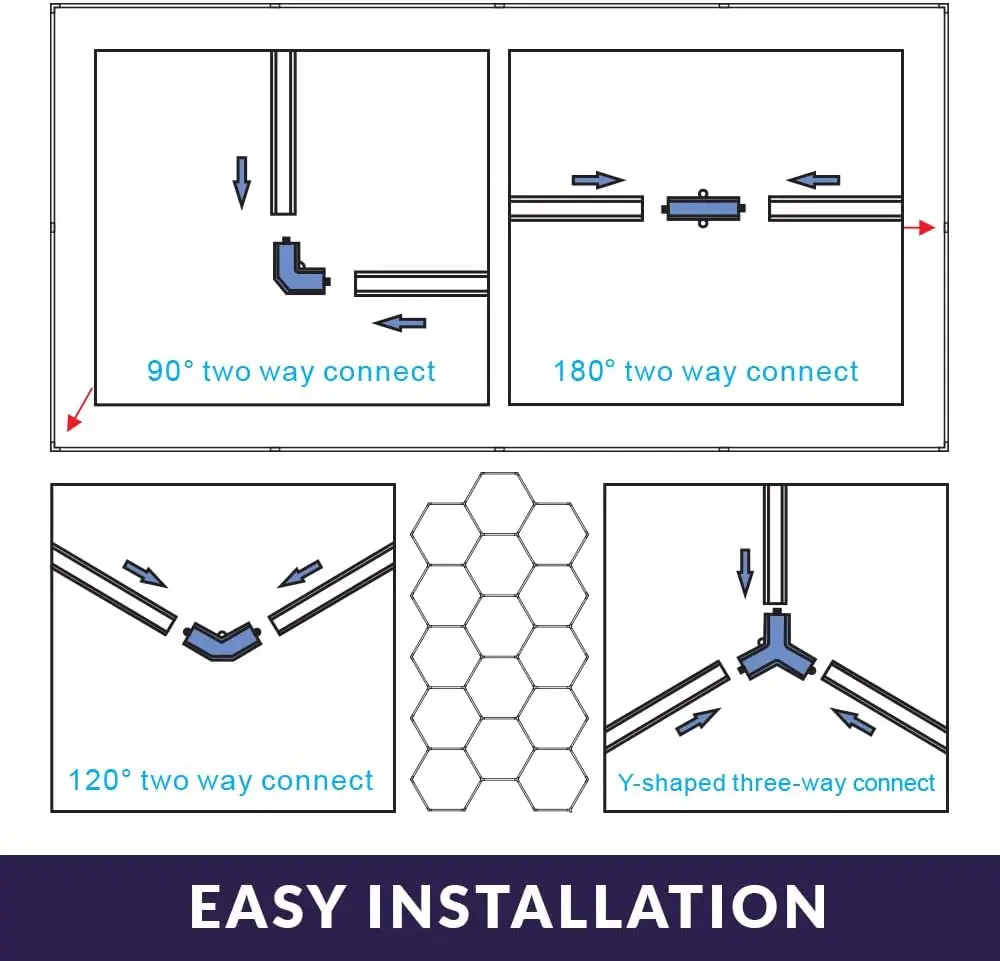 90° two way connect

180° two way connect

120° two way connect

Y-shaped three-way connect

EASY INSTALLATION