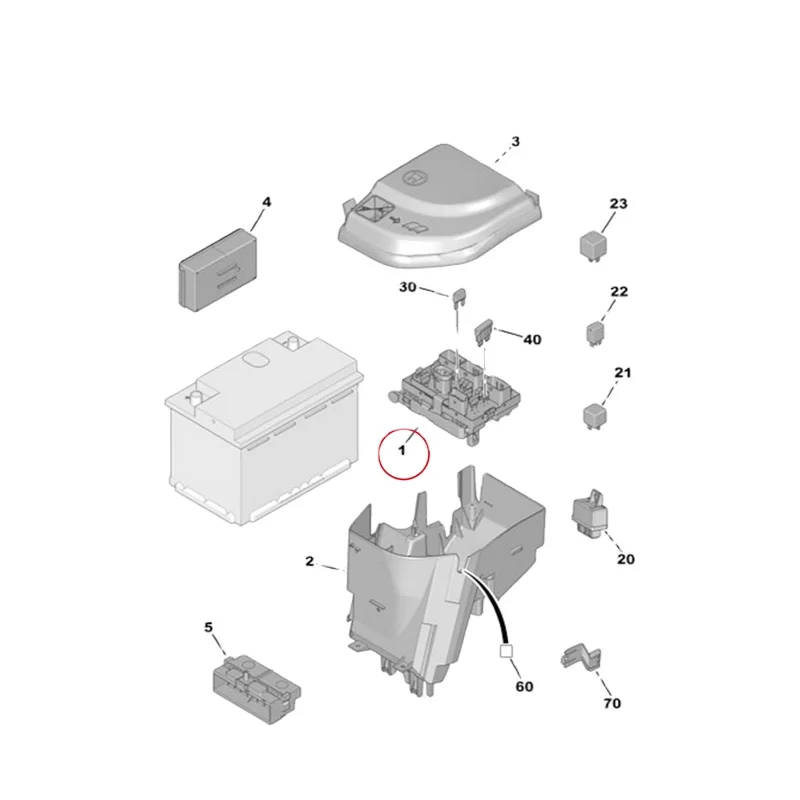 3
4
23
30
22
40
21
1
2
20
5
60
70