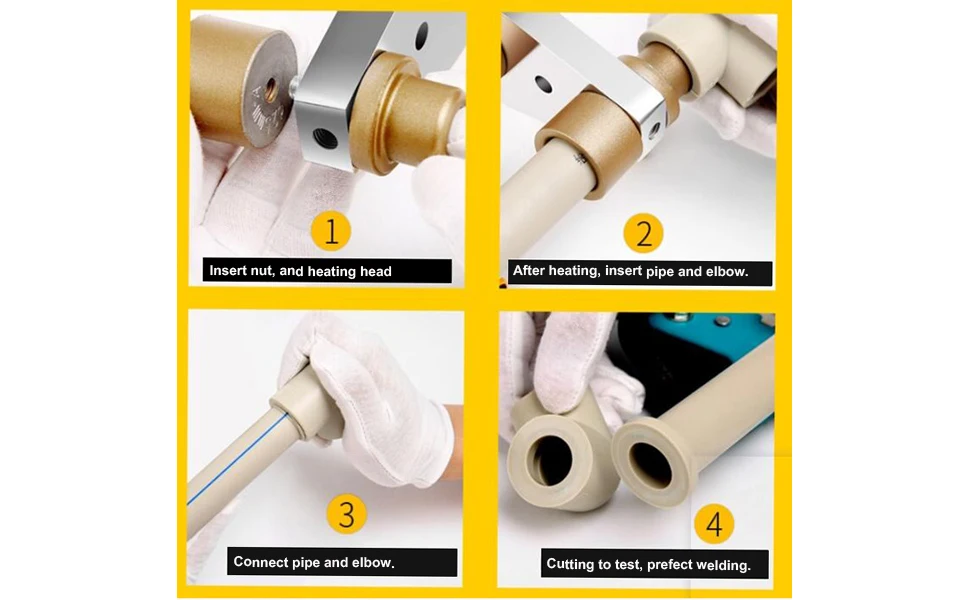 1

Insert nut, and heating head

2

After heating, insert pipe and elbow.

3

Connect pipe and elbow.

4

Cutting to test, prefect welding.