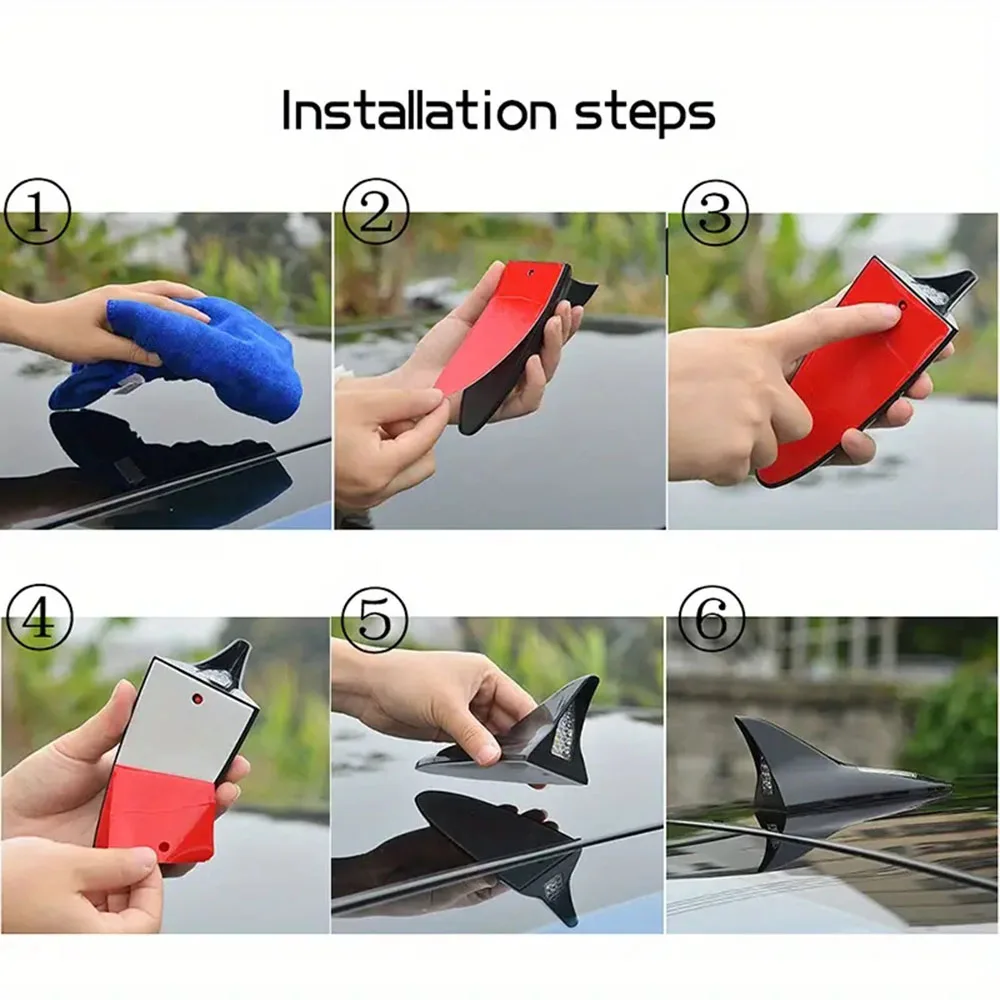 Installation steps

①

②

③

④

⑤

⑥