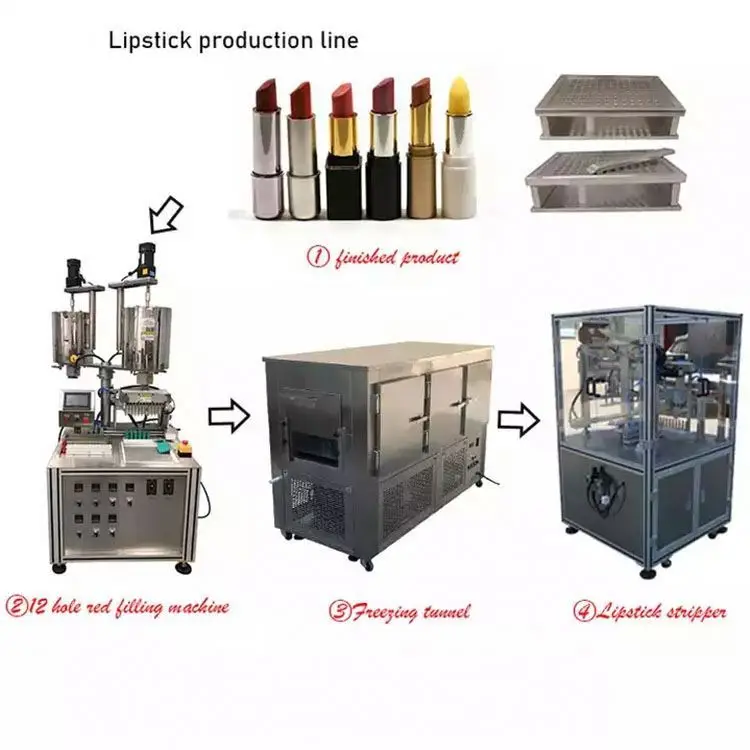 Lipstick production line

① finished product

②12 hole red filling machine

③Freezing tunnel

④Lipstick stripper