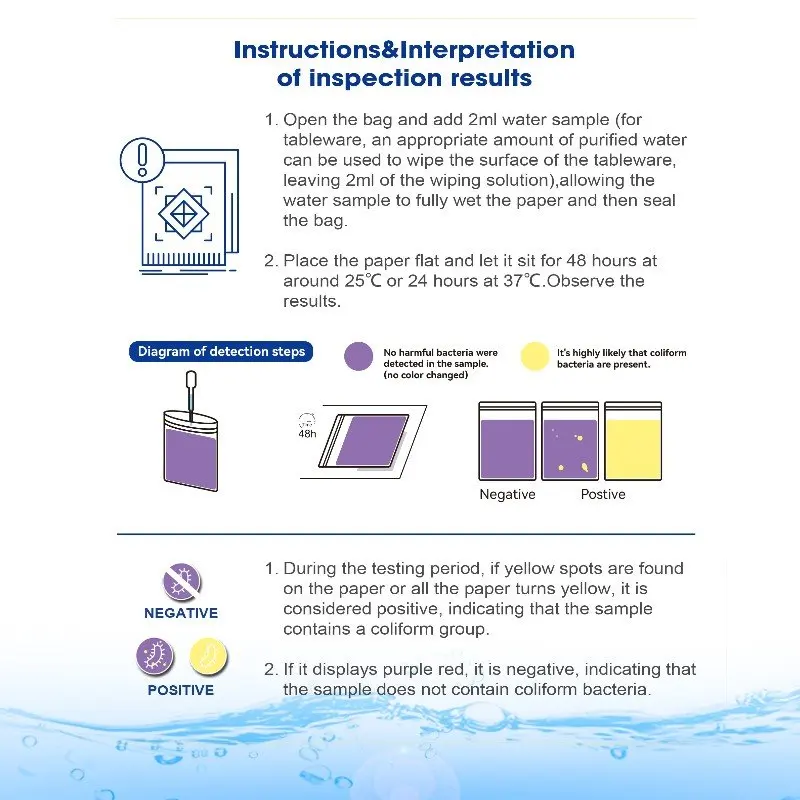 Instructions&Interpretation of inspection results

1. Open the bag and add 2ml water sample (for tableware, an appropriate amount of purified water can be used to wipe the surface of the tableware, leaving 2ml of the wiping solution),allowing the water sample to fully wet the paper and then seal the bag.

2. Place the paper flat and let it sit for 48 hours at around 25℃ or 24 hours at 37℃.Observe the results.

Diagram of detection steps

No harmful bacteria were detected in the sample. (no color changed)

It's highly likely that coliform bacteria are present.

48h

Negative

Postive

NEGATIVE

POSITIVE

1. During the testing period, if yellow spots are found on the paper or all the paper turns yellow, it is considered positive, indicating that the sample contains a coliform group.

2. If it displays purple red, it is negative, indicating that the sample does not contain coliform bacteria.