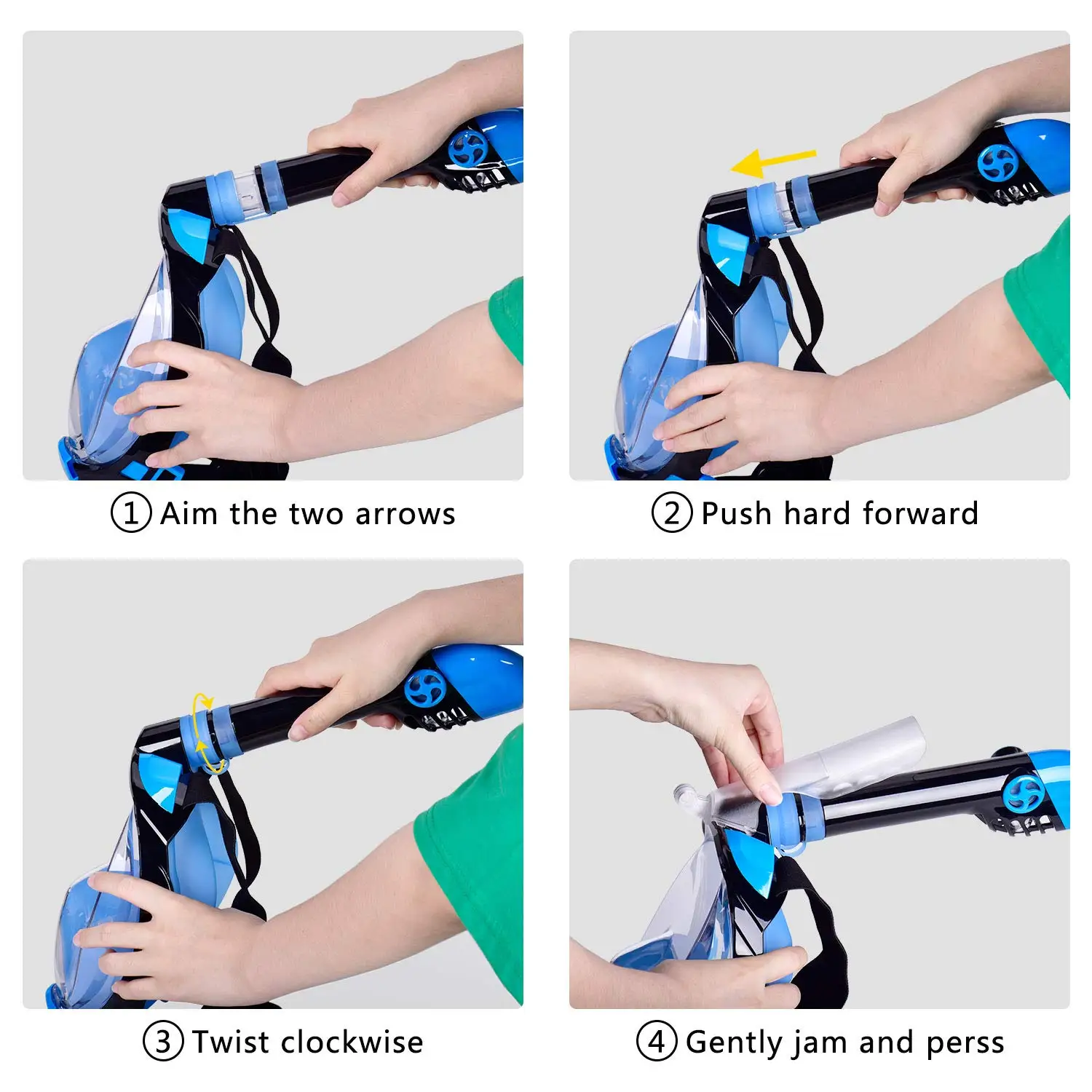 ① Aim the two arrows

② Push hard forward

③ Twist clockwise

④ Gently jam and perss