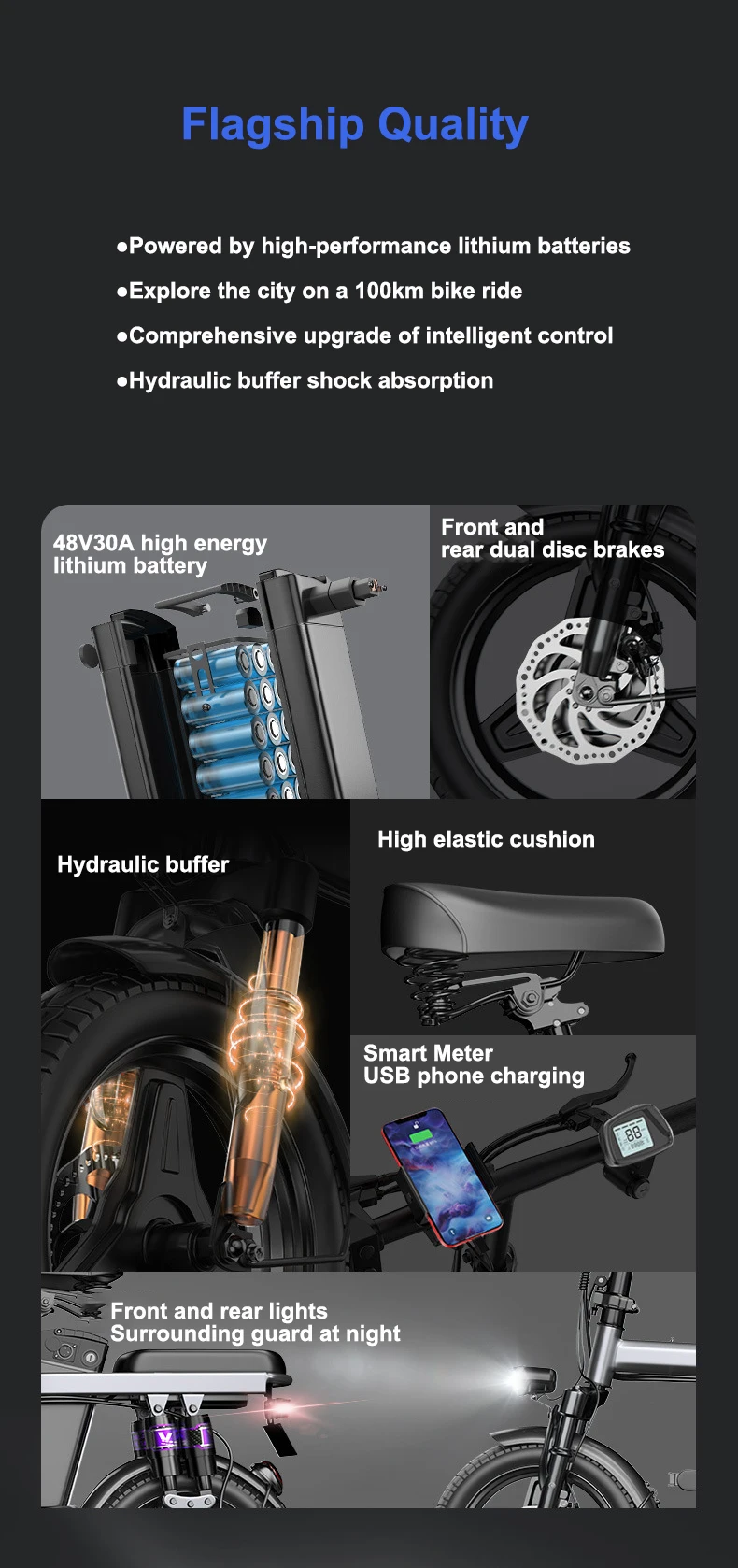 Flagship Quality

●Powered by high-performance lithium batteries

●Explore the city on a 100km bike ride

●Comprehensive upgrade of intelligent control

●Hydraulic buffer shock absorption

48V30A high energy lithium battery

Front and rear dual disc brakes

Hydraulic buffer

High elastic cushion

Smart Meter USB phone charging

88

Front and rear lights Surrounding guard at night