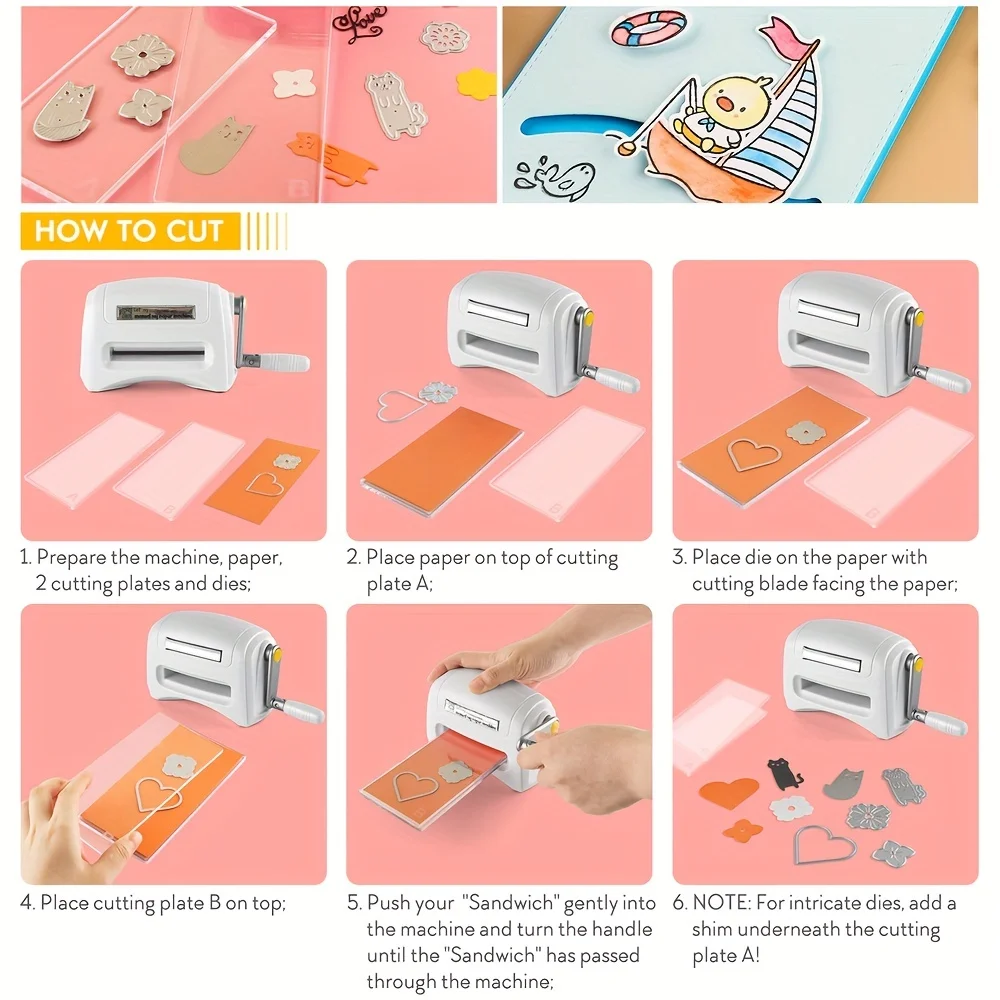 Love

HOW TO CUT

1. Prepare the machine, paper, 2 cutting plates and dies;

2. Place paper on top of cutting plate A;

3. Place die on the paper with cutting blade facing the paper;

4. Place cutting plate B on top;

5. Push your "Sandwich" gently into the machine and turn the handle until the "Sandwich" has passed through the machine;

6. NOTE: For intricate dies, add a shim underneath the cutting plate A!