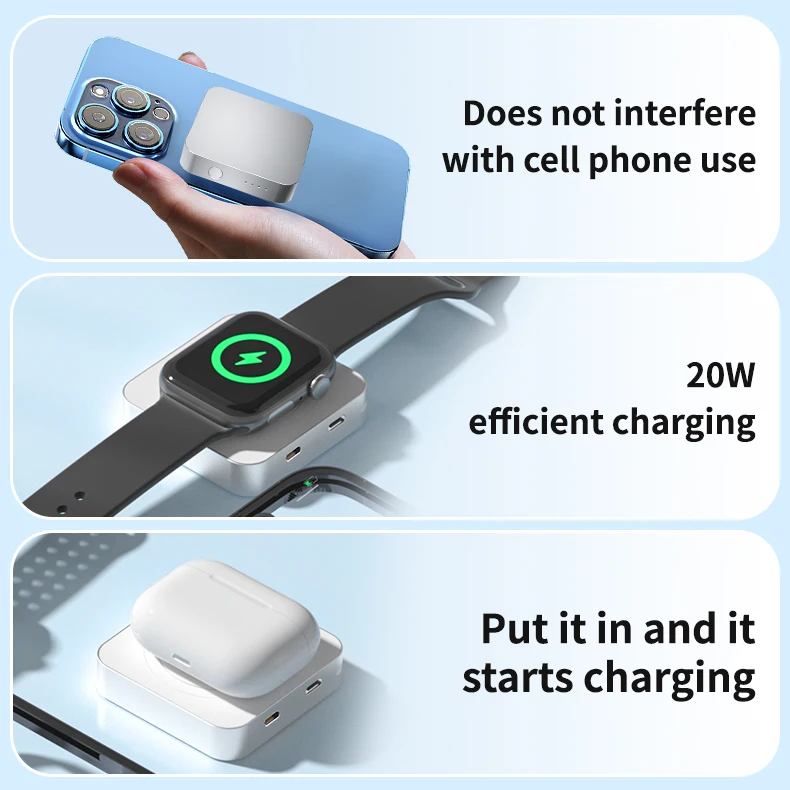 Does not interfere with cell phone use

20W efficient charging

Put it in and it starts charging