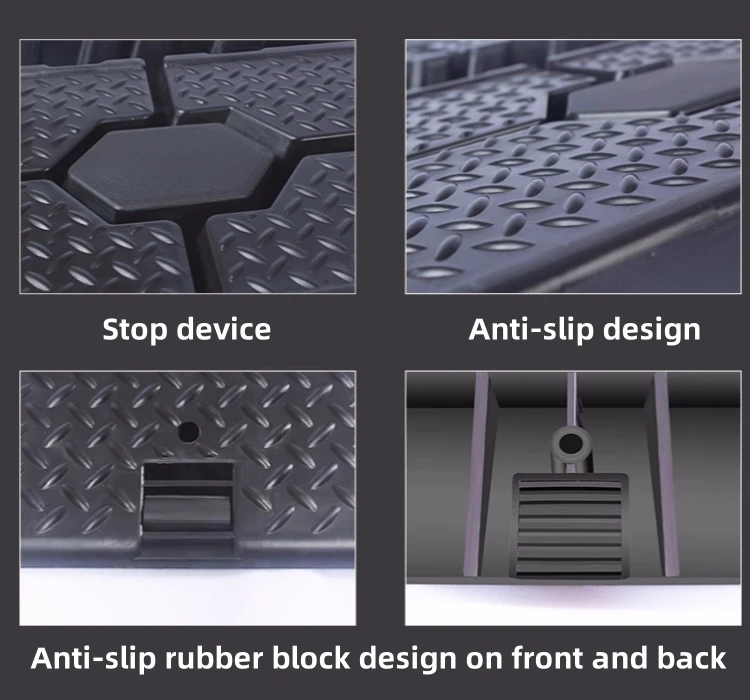 Stop device

Anti-slip design

Anti-slip rubber block design on front and back