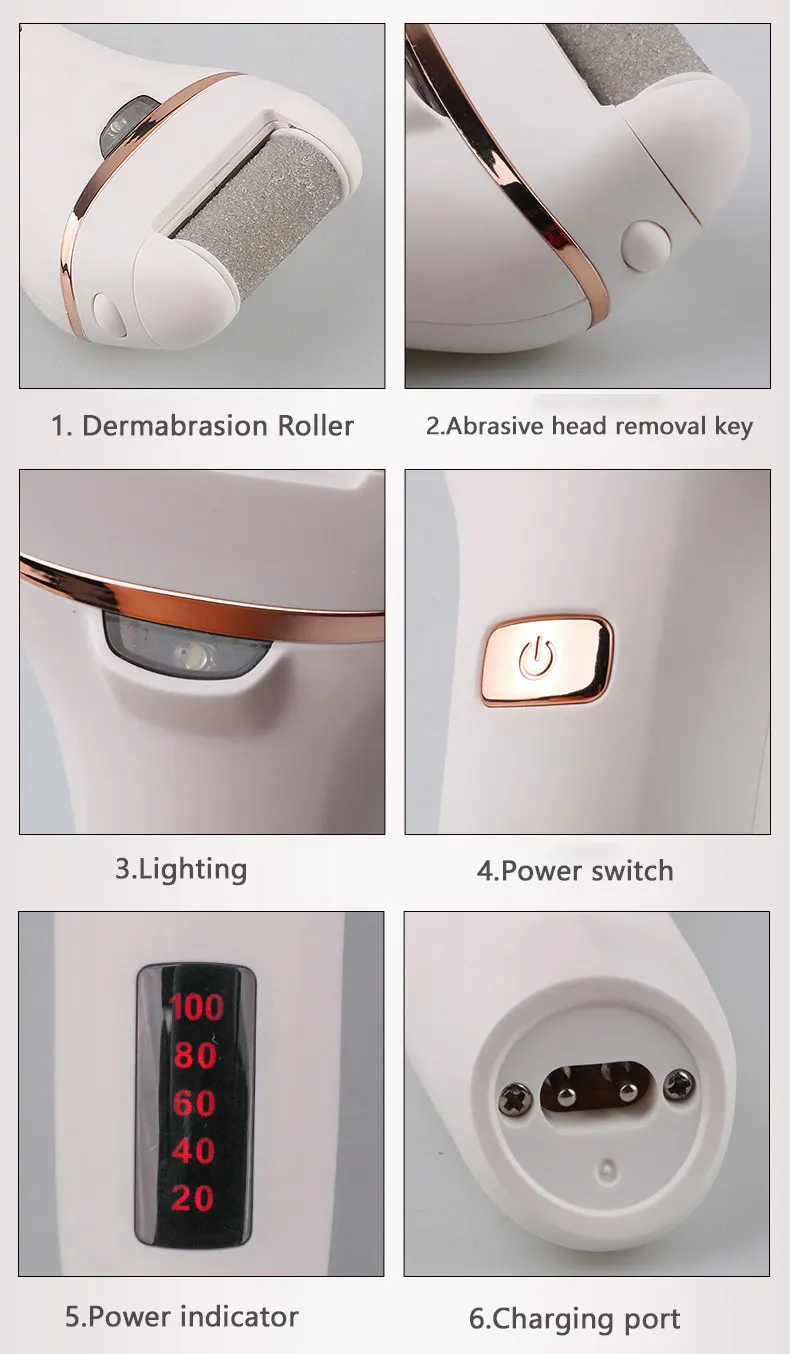 1. Dermabrasion Roller

2.Abrasive head removal key

3.Lighting

4.Power switch

100
80
60
40
20

5.Power indicator

6.Charging port