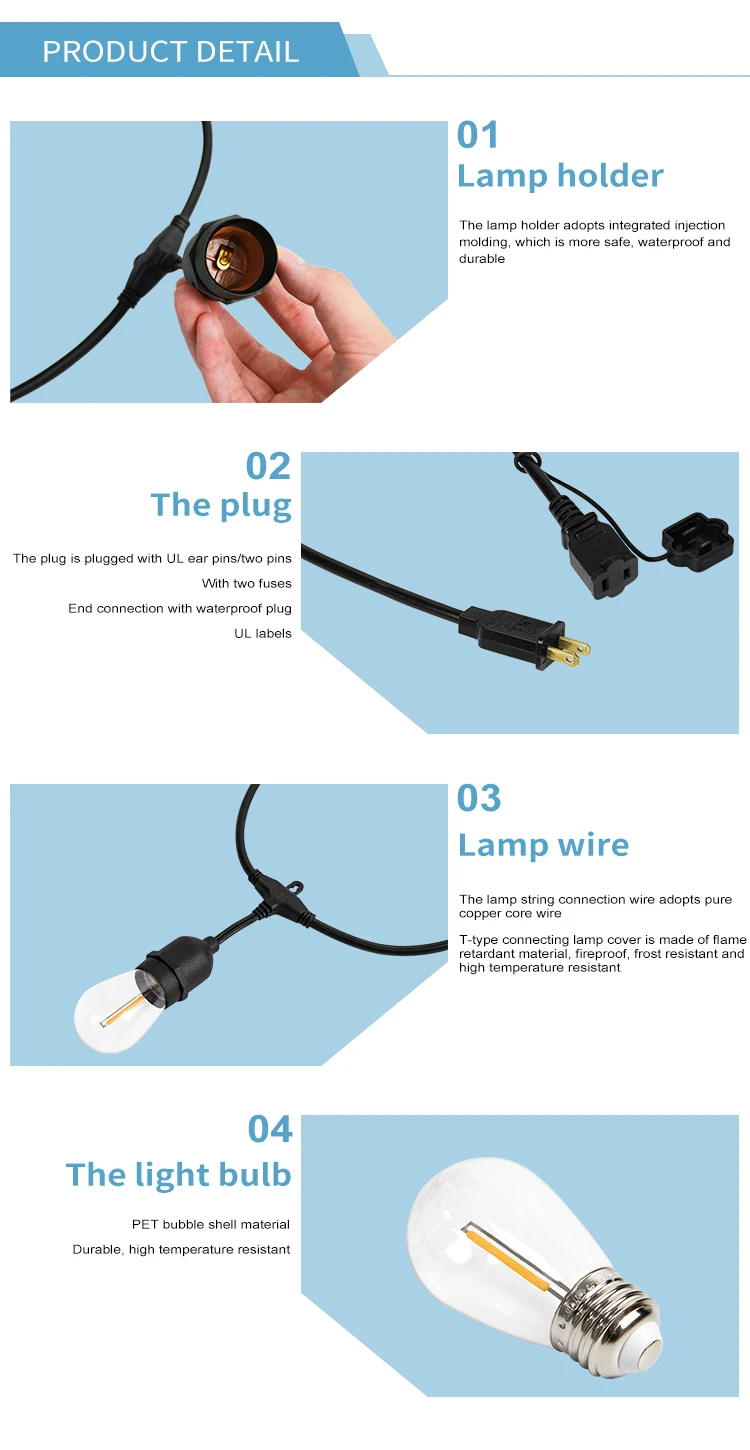 PRODUCT DETAIL

01
Lamp holder

The lamp holder adopts integrated injection molding, which is more safe, waterproof and durable

02
The plug

The plug is plugged with UL ear pins/two pins

With two fuses

End connection with waterproof plug

UL labels

03
Lamp wire

The lamp string connection wire adopts pure copper core wire

T-type connecting lamp cover is made of flame retardant material, fireproof, frost resistant and high temperature resistant

04
The light bulb

PET bubble shell material

Durable, high temperature resistant