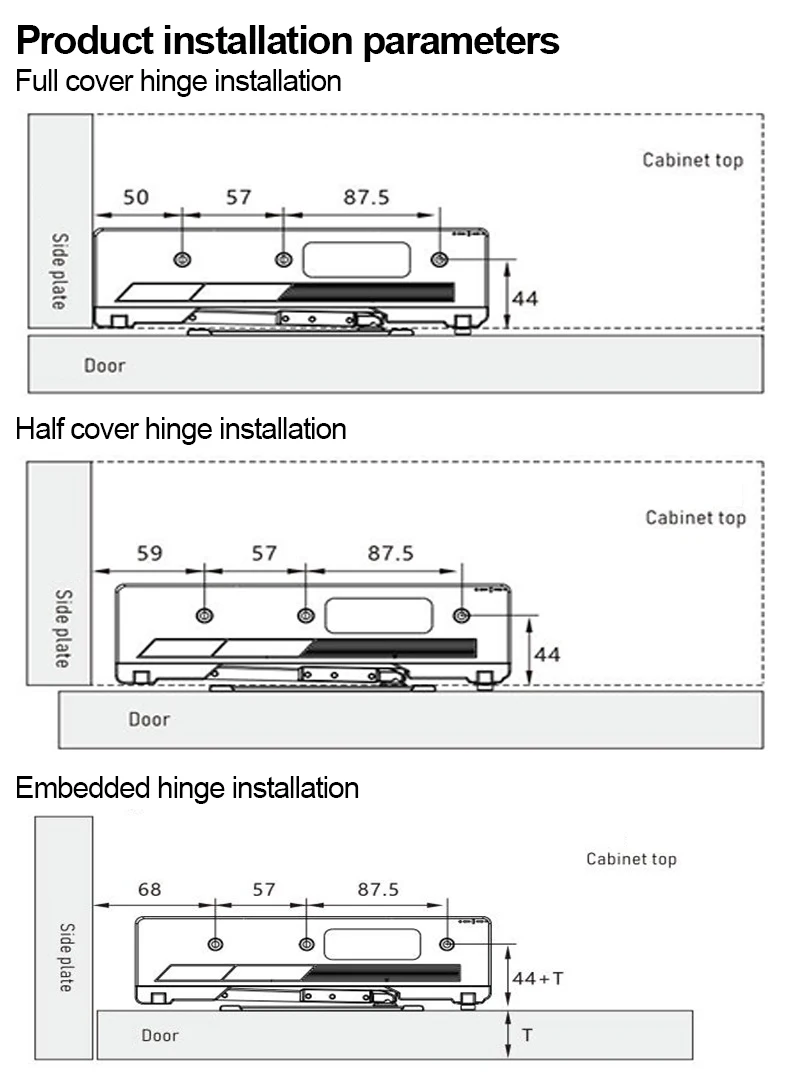 Product installation parameters
Full cover hinge installation

Cabinet top
50 57 87.5
Side plate
44
Door

Half cover hinge installation

Cabinet top
59 57 87.5
Side plate
44
Door

Embedded hinge installation

Cabinet top
68 57 87.5
Side plate
44+T
Door
T