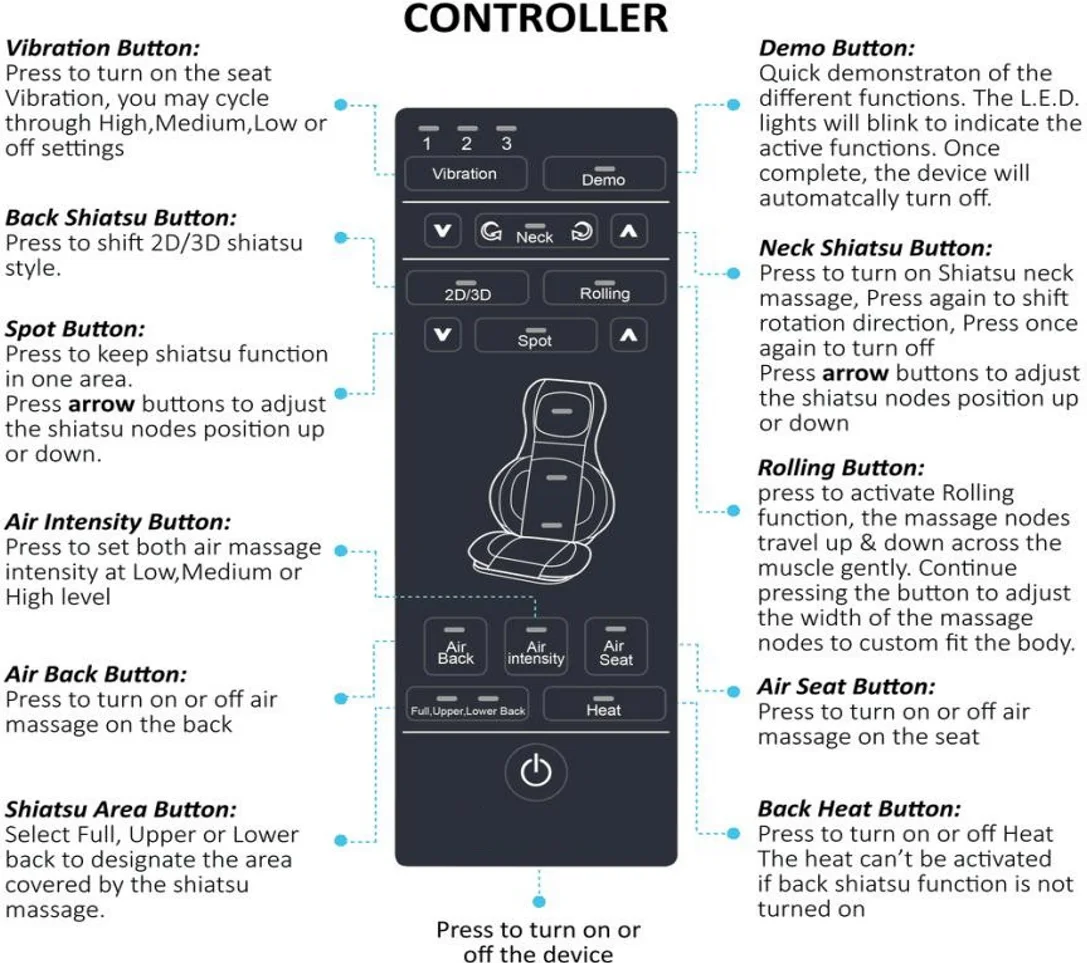 CONTROLLER

Vibration Button:
Press to turn on the seat Vibration, you may cycle through High,Medium,Low or off settings

Back Shiatsu Button:
Press to shift 2D/3D shiatsu style.

Spot Button:
Press to keep shiatsu function in one area.
Press arrow buttons to adjust the shiatsu nodes position up or down.

Air Intensity Button:
Press to set both air massage intensity at Low,Medium or High level

Air Back Button:
Press to turn on or off air massage on the back

Shiatsu Area Button:
Select Full, Upper or Lower back to designate the area covered by the shiatsu massage.

1 2 3
Vibration
Demo
Neck
2D/3D
Rolling
Spot
Air Back
Air intensity
Air Seat
Full,Upper,Lower Back
Heat

Press to turn on or off the device

Demo Button:
Quick demonstraton of the different functions. The L.E.D. lights will blink to indicate the active functions. Once complete, the device will automatcally turn off.

Neck Shiatsu Button:
Press to turn on Shiatsu neck massage, Press again to shift rotation direction, Press once again to turn off
Press arrow buttons to adjust the shiatsu nodes position up or down

Rolling Button:
press to activate Rolling function, the massage nodes travel up & down across the muscle gently. Continue pressing the button to adjust the width of the massage nodes to custom fit the body.

Air Seat Button:
Press to turn on or off air massage on the seat

Back Heat Button:
Press to turn on or off Heat
The heat can't be activated if back shiatsu function is not turned on