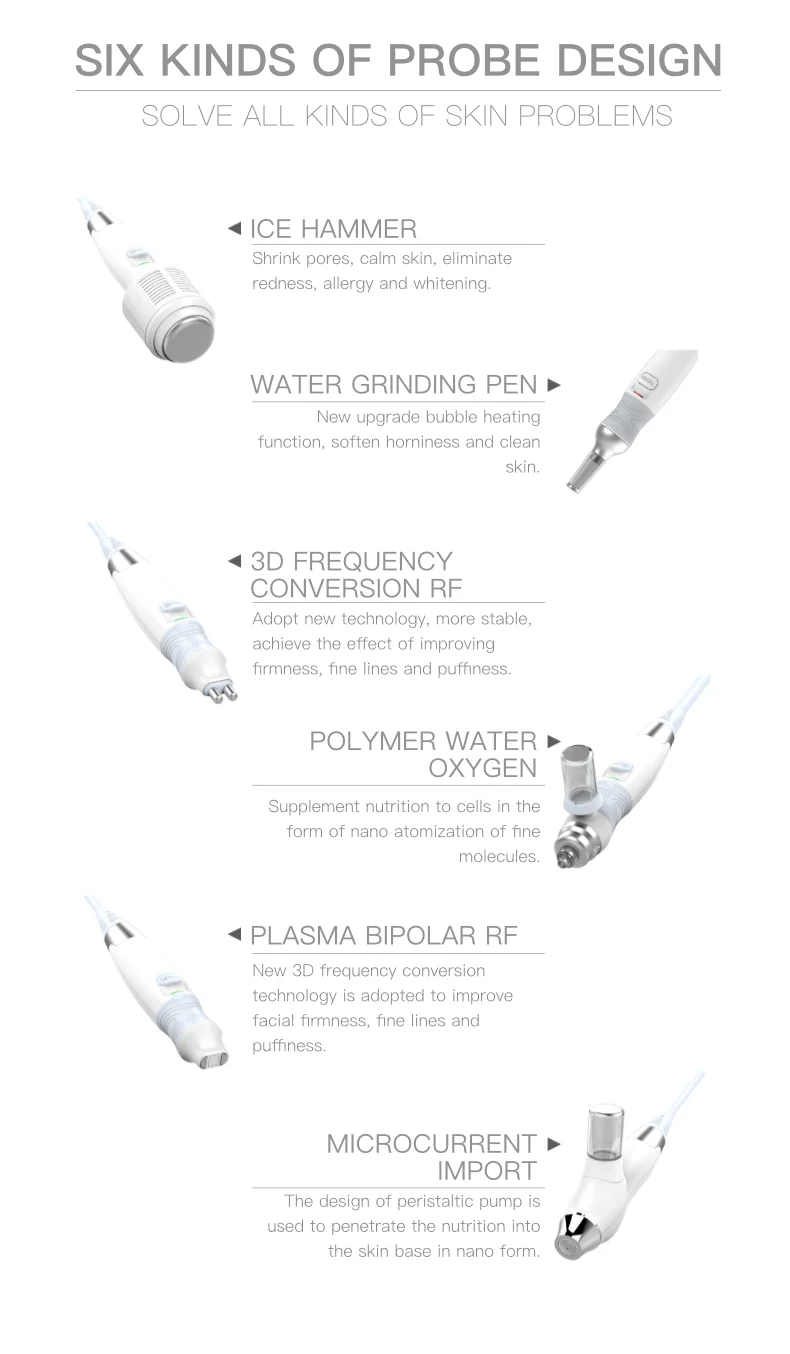 SIX KINDS OF PROBE DESIGN

SOLVE ALL KINDS OF SKIN PROBLEMS

ICE HAMMER

Shrink pores, calm skin, eliminate redness, allergy and whitening.

WATER GRINDING PEN

New upgrade bubble heating function, soften horniness and clean skin.

3D FREQUENCY CONVERSION RF

Adopt new technology, more stable, achieve the effect of improving firmness, fine lines and puffiness.

POLYMER WATER OXYGEN

Supplement nutrition to cells in the form of nano atomization of fine molecules.

PLASMA BIPOLAR RF

New 3D frequency conversion technology is adopted to improve facial firmness, fine lines and puffiness.

MICROCURRENT IMPORT

The design of peristaltic pump is used to penetrate the nutrition into the skin base in nano form.