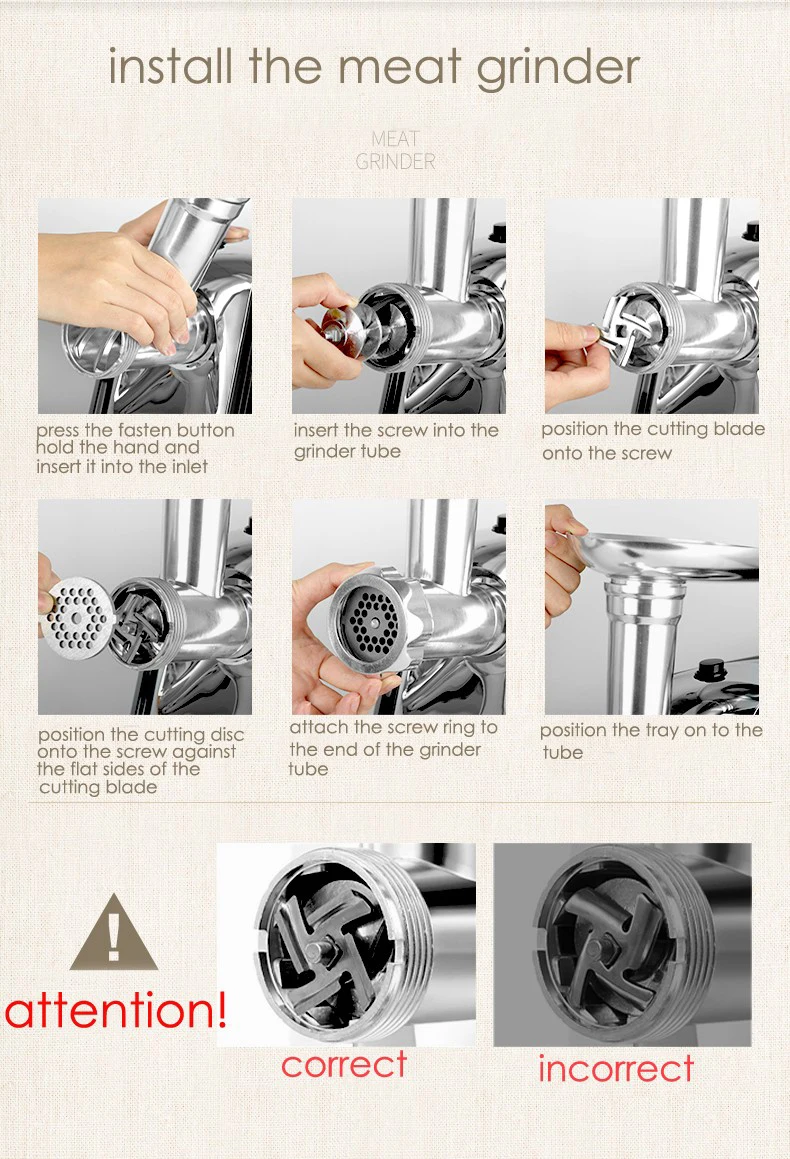 install the meat grinder

MEAT GRINDER

press the fasten button hold the hand and insert it into the inlet

insert the screw into the grinder tube

position the cutting blade onto the screw

position the cutting disc onto the screw against the flat sides of the cutting blade

attach the screw ring to the end of the grinder tube

position the tray on to the tube

!

attention!

correct

incorrect