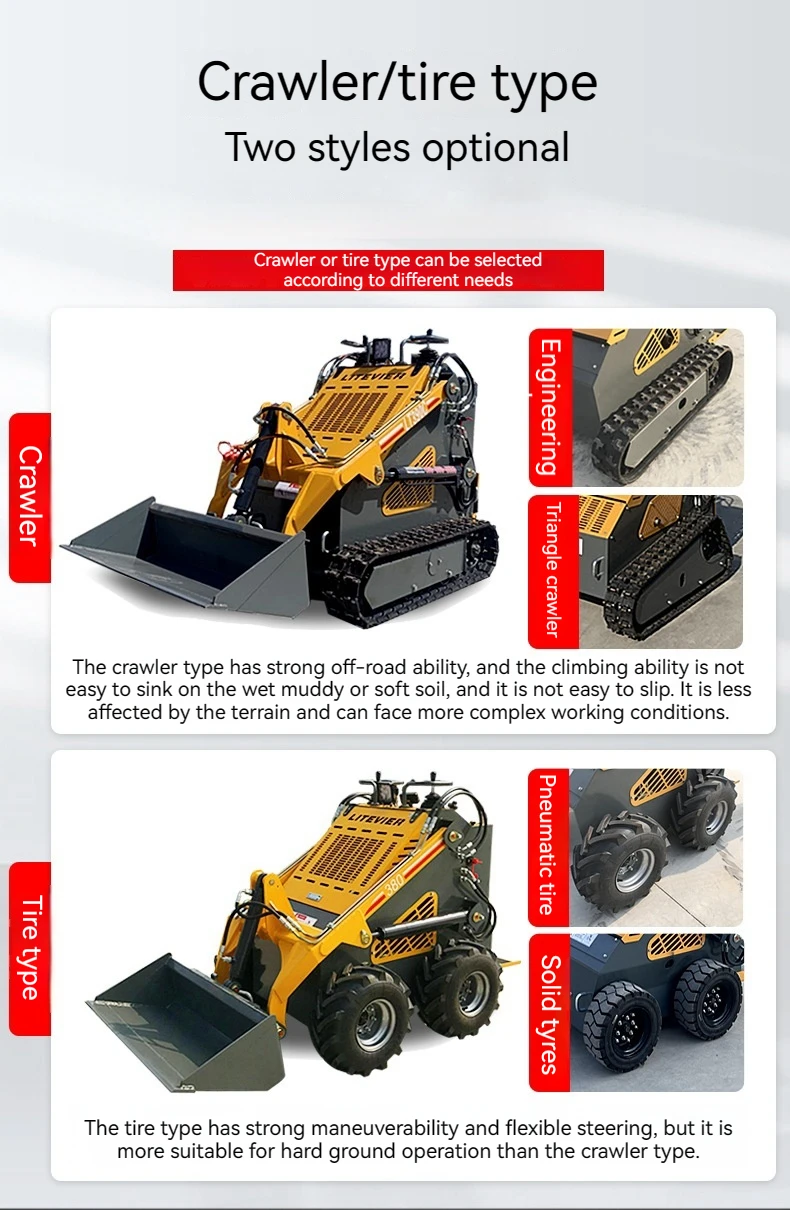 Crawler/tire type
Two styles optional

Crawler or tire type can be selected according to different needs

Crawler

LITEVIER

Engineering

Triangle crawler

The crawler type has strong off-road ability, and the climbing ability is not easy to sink on the wet muddy or soft soil, and it is not easy to slip. It is less affected by the terrain and can face more complex working conditions.

Tire type

LITEVIER
380

Pneumatic tire

Solid tyres

The tire type has strong maneuverability and flexible steering, but it is more suitable for hard ground operation than the crawler type.