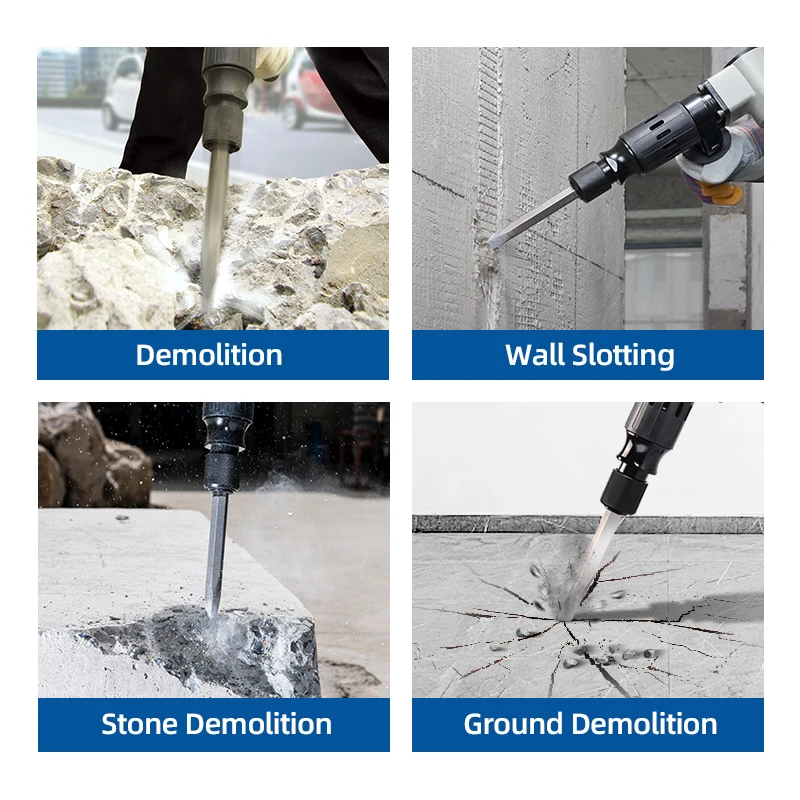 Demolition

Wall Slotting

Stone Demolition

Ground Demolition