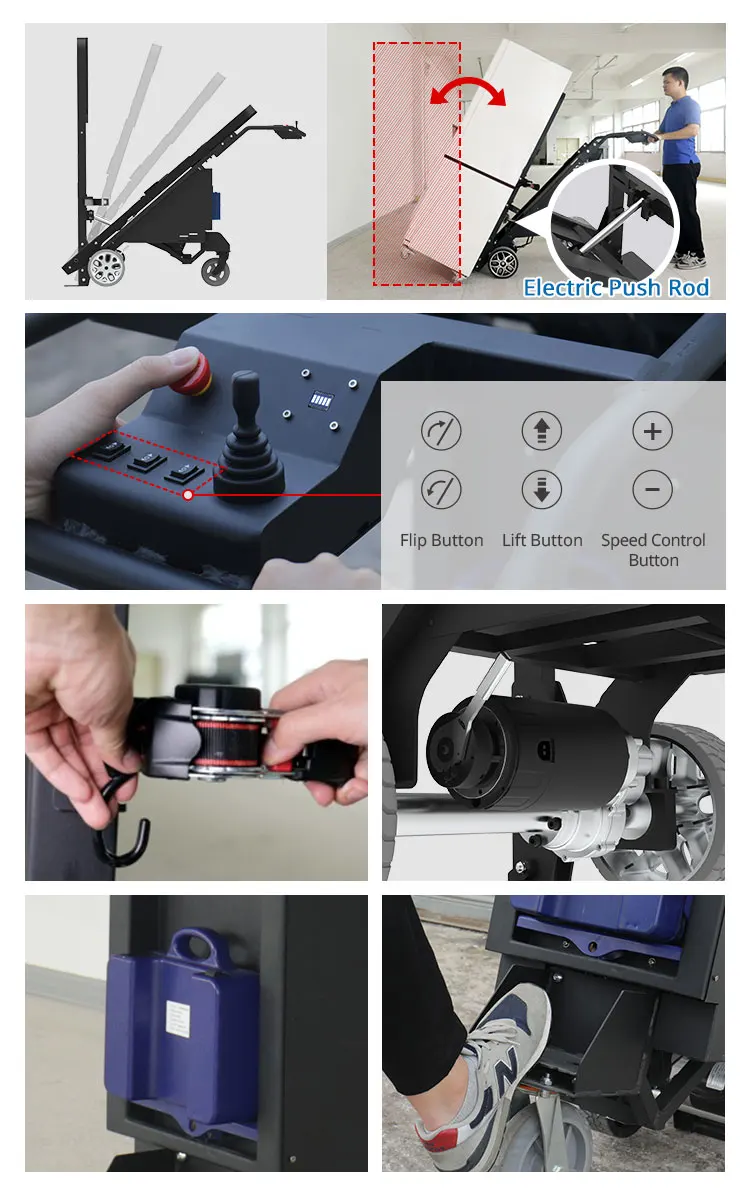 Electric Push Rod

Flip Button

Lift Button

Speed Control Button