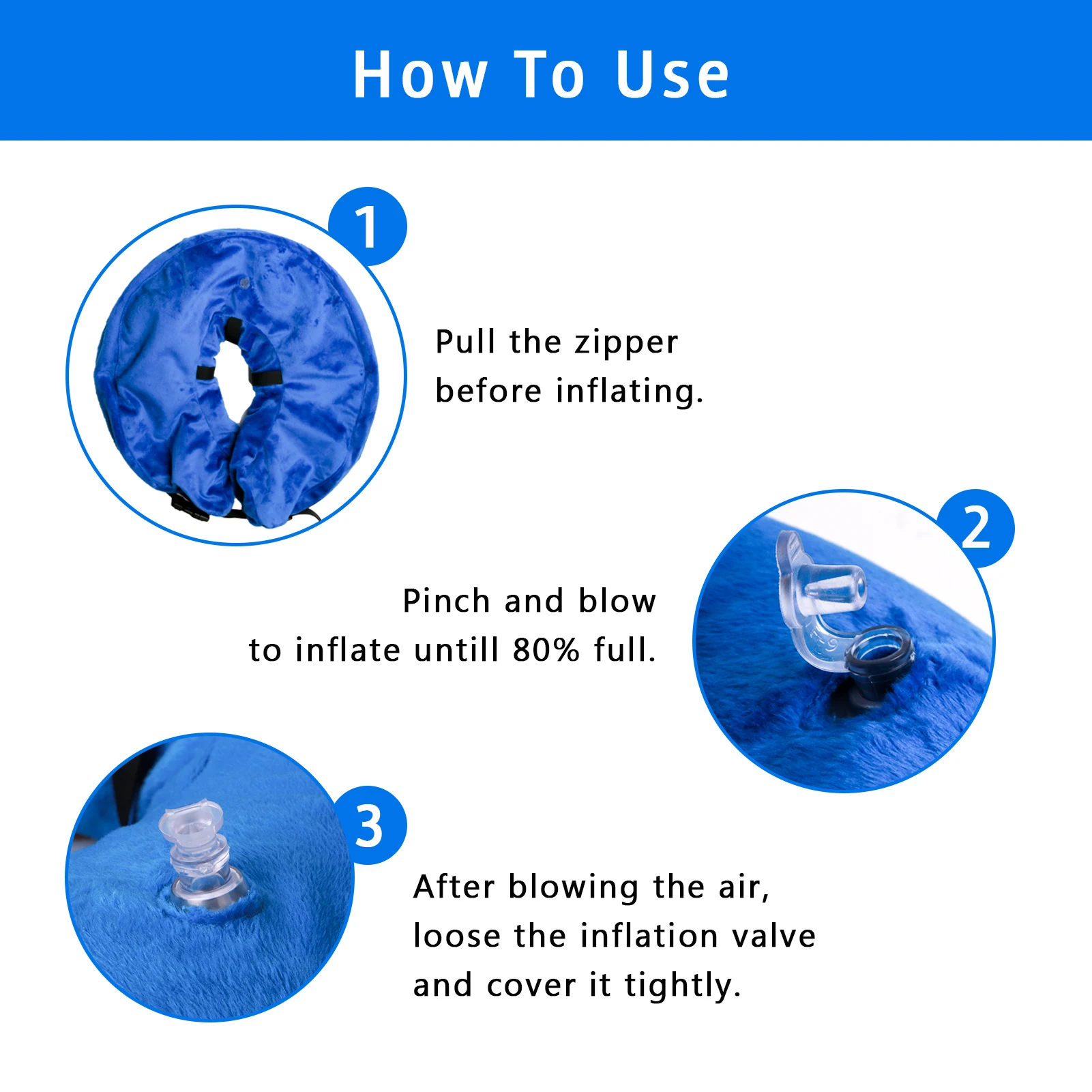 How To Use

1

Pull the zipper before inflating.

2

Pinch and blow to inflate untill 80% full.

3

After blowing the air, loose the inflation valve and cover it tightly.