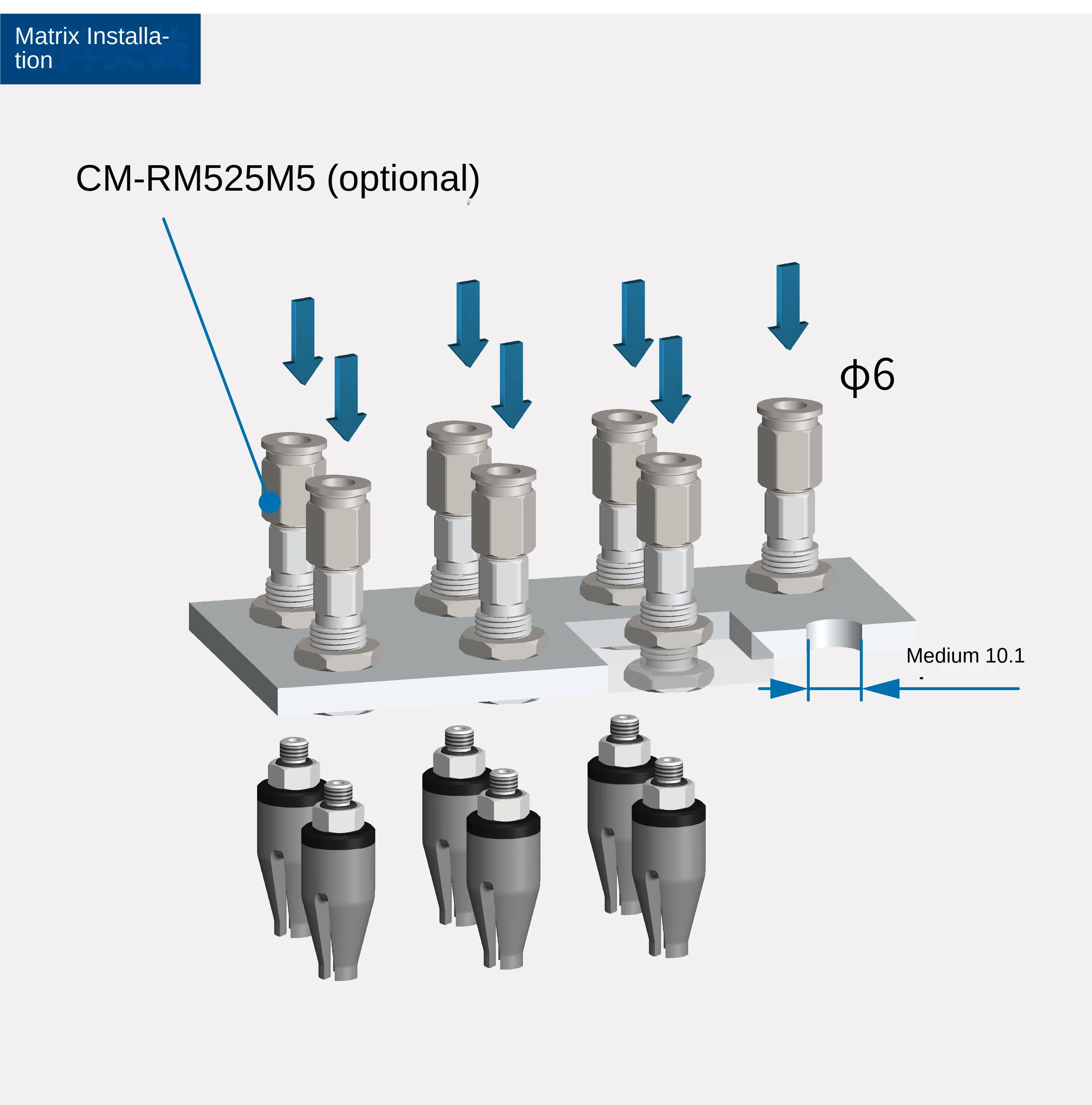 Matrix Installation

CM-RM525M5 (optional)

ϕ6

Medium 10.1
-