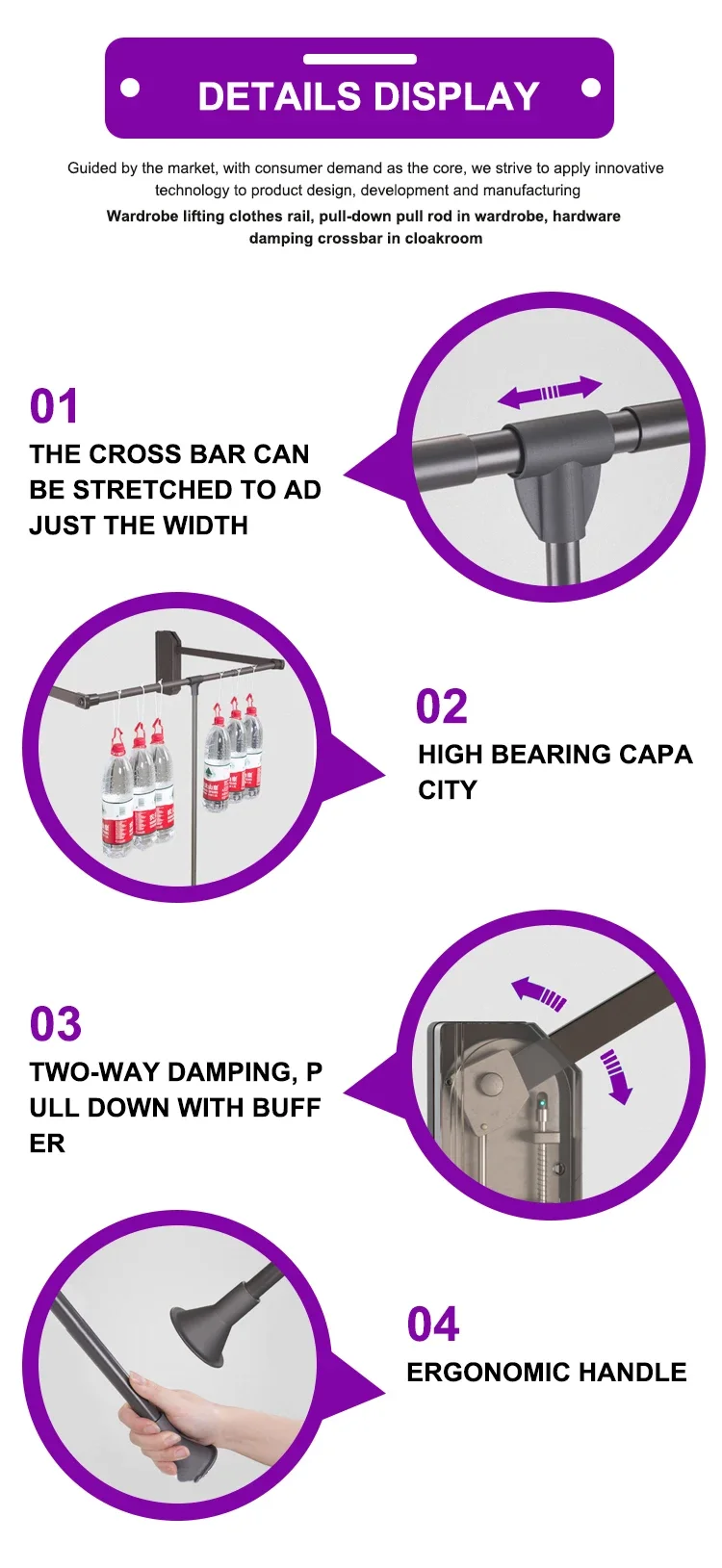 DETAILS DISPLAY

Guided by the market, with consumer demand as the core, we strive to apply innovative technology to product design, development and manufacturing

Wardrobe lifting clothes rail, pull-down pull rod in wardrobe, hardware damping crossbar in cloakroom

01

THE CROSS BAR CAN BE STRETCHED TO AD JUST THE WIDTH

02

HIGH BEARING CAPA CITY

03

TWO-WAY DAMPING, P ULL DOWN WITH BUFF ER

04

ERGONOMIC HANDLE