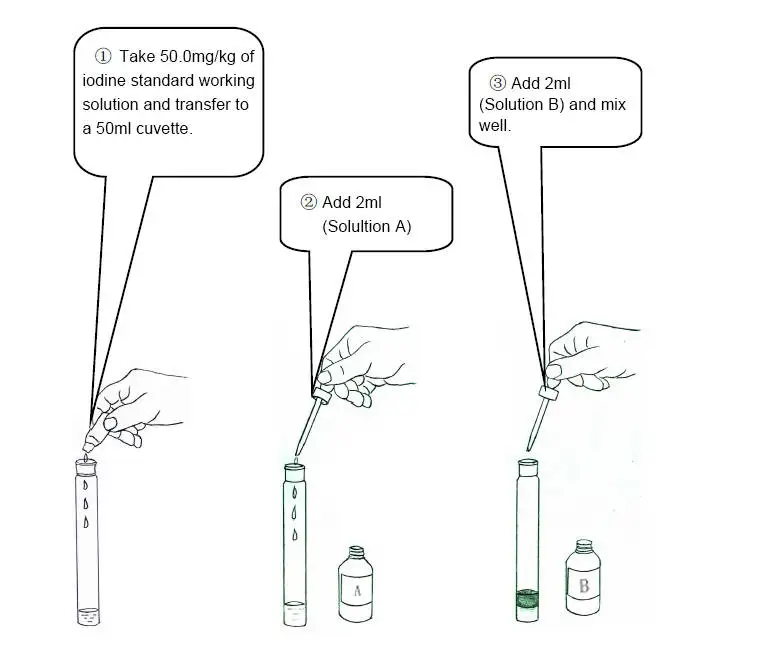 ① Take 50.0mg/kg of iodine standard working solution and transfer to a 50ml cuvette.

② Add 2ml (Solultion A)

③ Add 2ml (Solution B) and mix well.

A

B