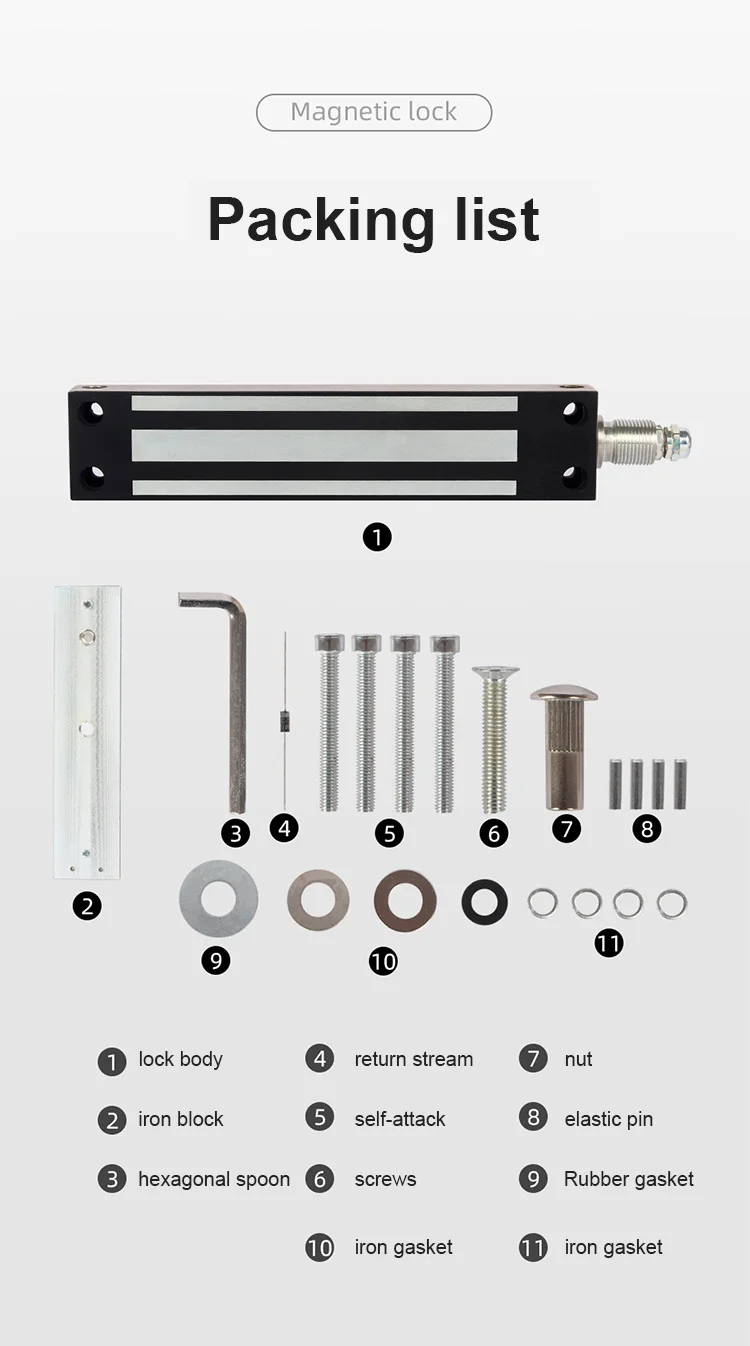 Magnetic lock

Packing list

1

2 3 4 5 6 7 8

9 10 11

1 lock body
2 iron block
3 hexagonal spoon

4 return stream
5 self-attack
6 screws
10 iron gasket

7 nut
8 elastic pin
9 Rubber gasket
11 iron gasket