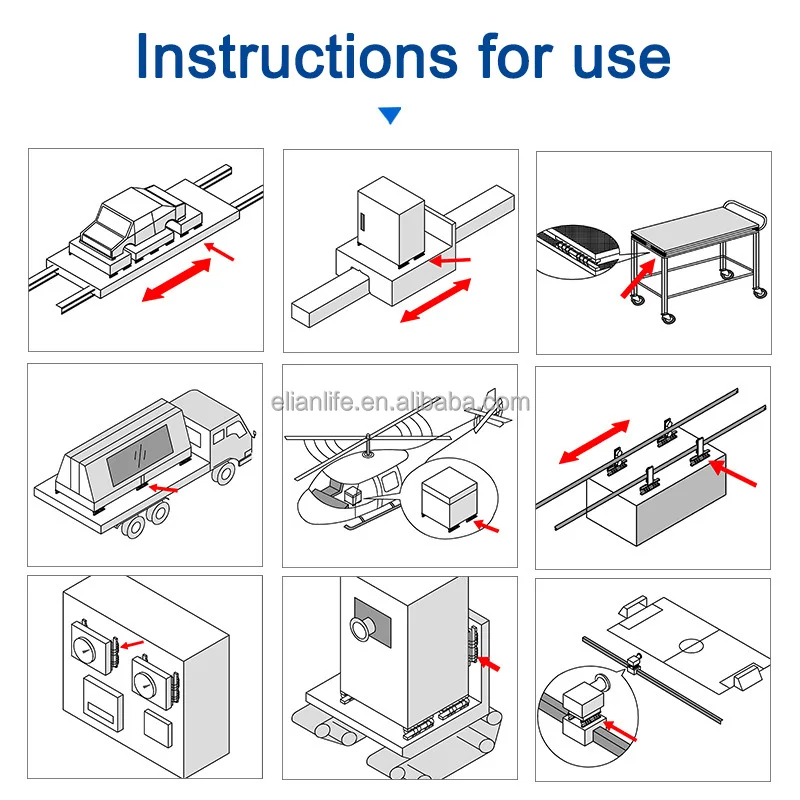 Instructions for use

elianlife.en.alibaba.com