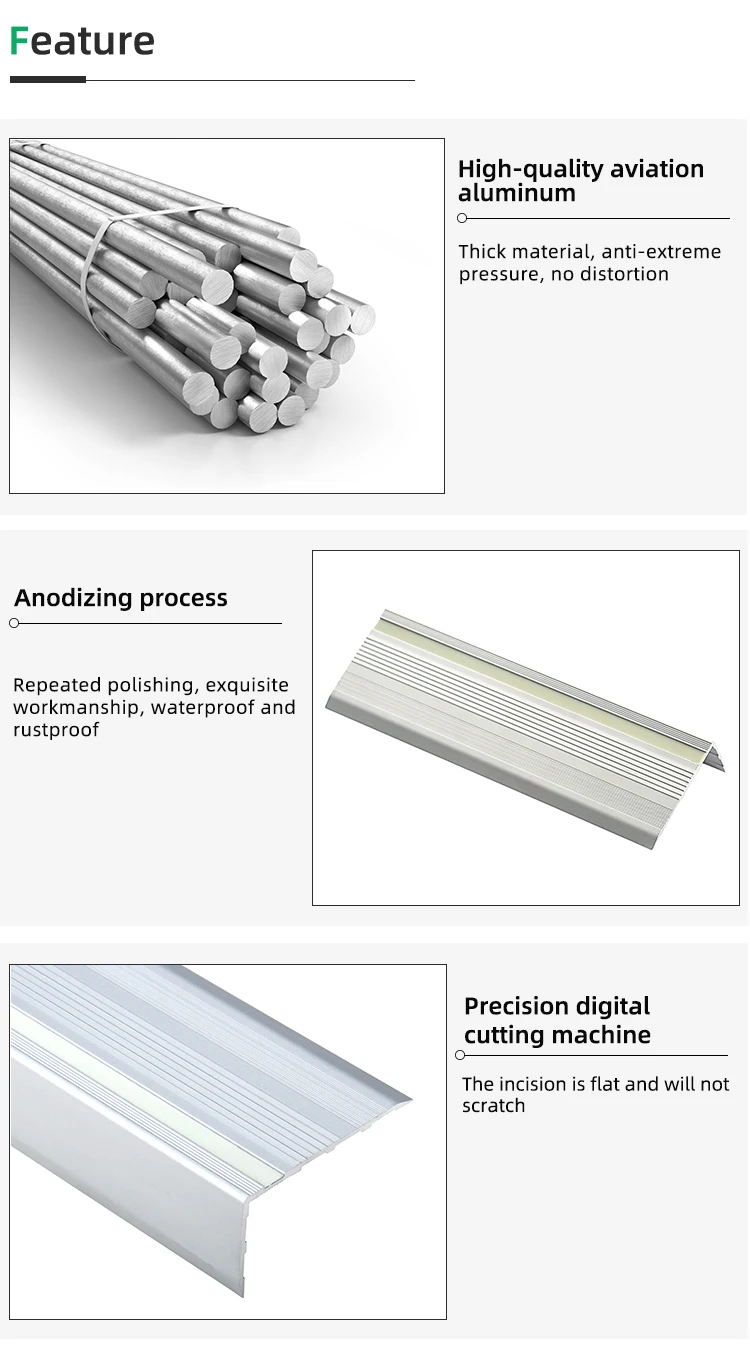 Feature

High-quality aviation aluminum

Thick material, anti-extreme pressure, no distortion

Anodizing process

Repeated polishing, exquisite workmanship, waterproof and rustproof

Precision digital cutting machine

The incision is flat and will not scratch