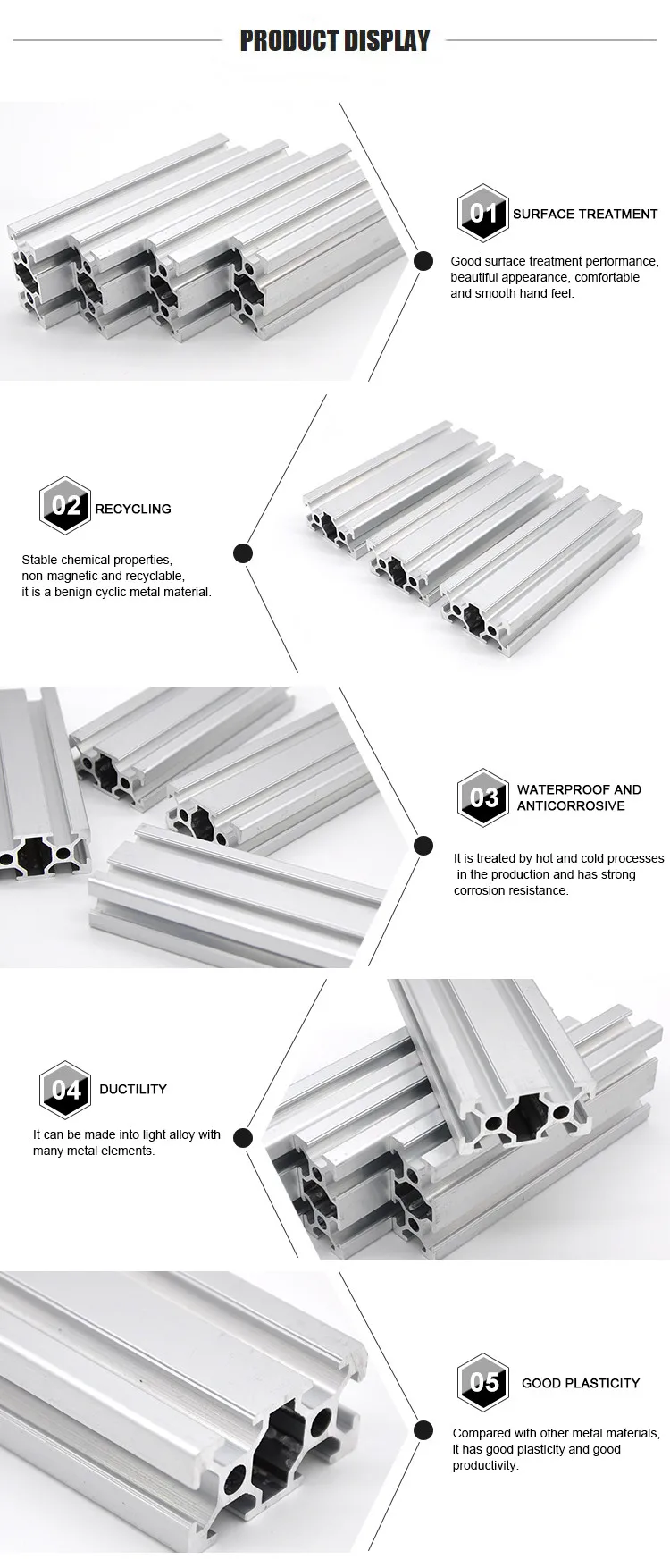 PRODUCT DISPLAY

01 SURFACE TREATMENT

Good surface treatment performance, beautiful appearance, comfortable and smooth hand feel.

02 RECYCLING

Stable chemical properties, non-magnetic and recyclable, it is a benign cyclic metal material.

03 WATERPROOF AND ANTICORROSIVE

It is treated by hot and cold processes in the production and has strong corrosion resistance.

04 DUCTILITY

It can be made into light alloy with many metal elements.

05 GOOD PLASTICITY

Compared with other metal materials, it has good plasticity and good productivity.