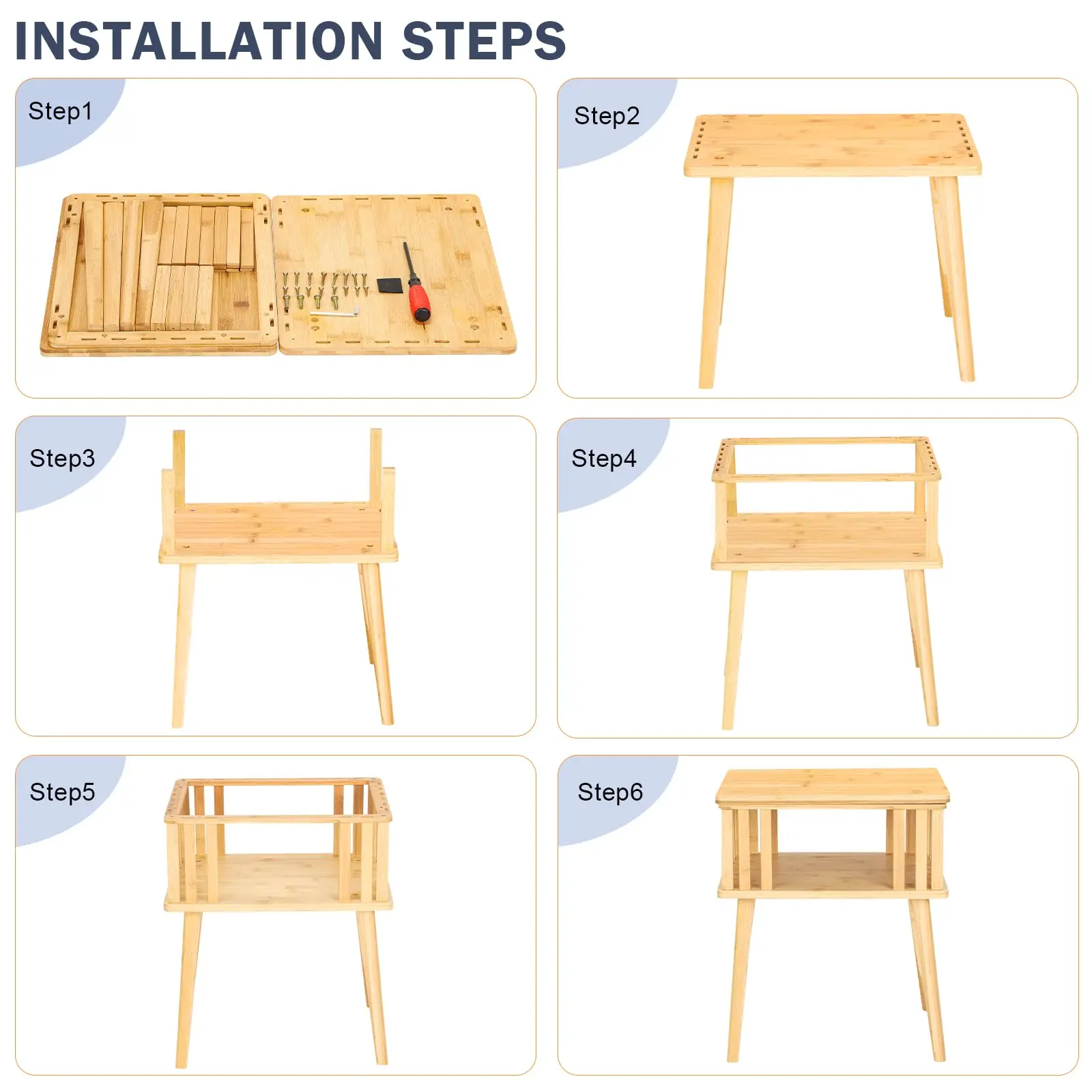 INSTALLATION STEPS

Step1

Step2

Step3

Step4

Step5

Step6