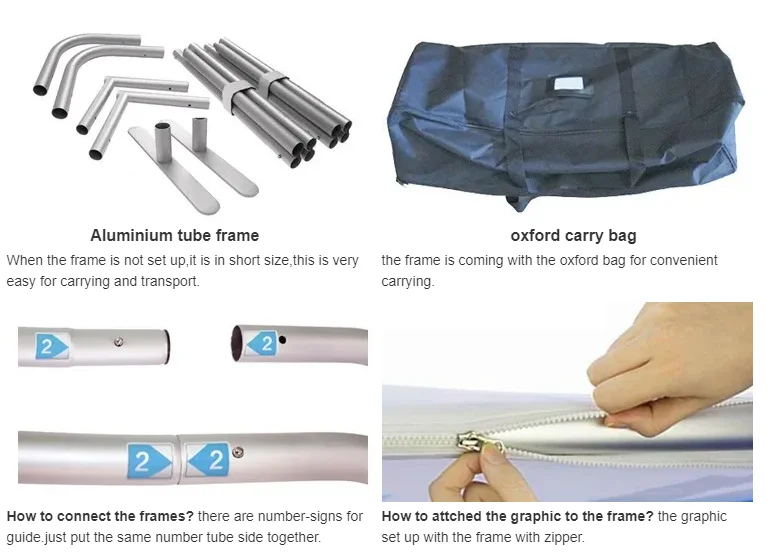 Aluminium tube frame
When the frame is not set up,it is in short size,this is very easy for carrying and transport.

oxford carry bag
the frame is coming with the oxford bag for convenient carrying.

2

2

2

2

How to connect the frames? there are number-signs for guide.just put the same number tube side together.

How to attched the graphic to the frame? the graphic set up with the frame with zipper.