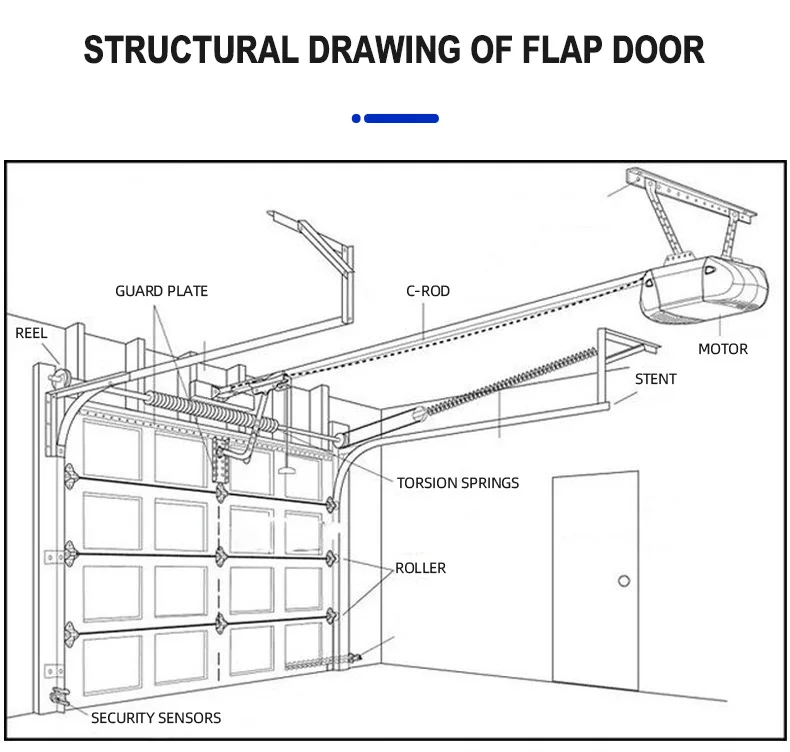 STRUCTURAL DRAWING OF FLAP DOOR

GUARD PLATE
C-ROD
REEL
MOTOR
STENT
TORSION SPRINGS
ROLLER
SECURITY SENSORS