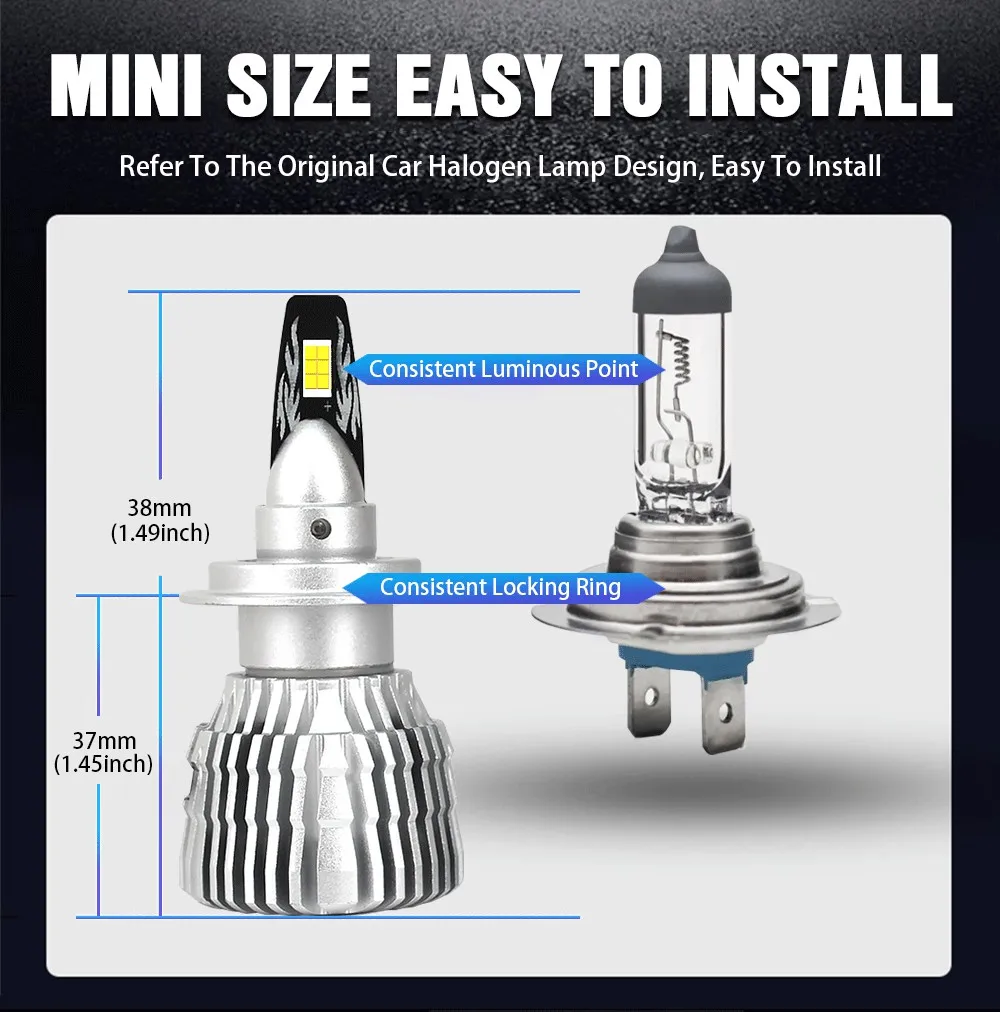 MINI SIZE EASY TO INSTALL

Refer To The Original Car Halogen Lamp Design, Easy To Install

Consistent Luminous Point

38mm
(1.49inch)

Consistent Locking Ring

37mm
(1.45inch)