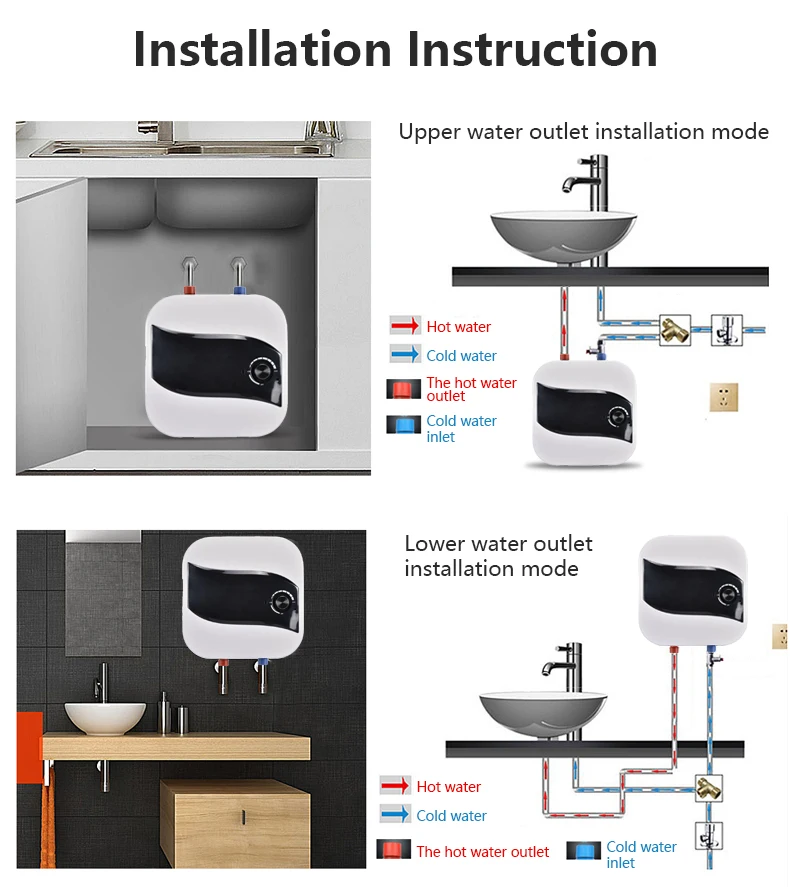 Installation Instruction

Upper water outlet installation mode

Hot water
Cold water
The hot water outlet
Cold water inlet

Lower water outlet installation mode

Hot water
Cold water
The hot water outlet
Cold water inlet