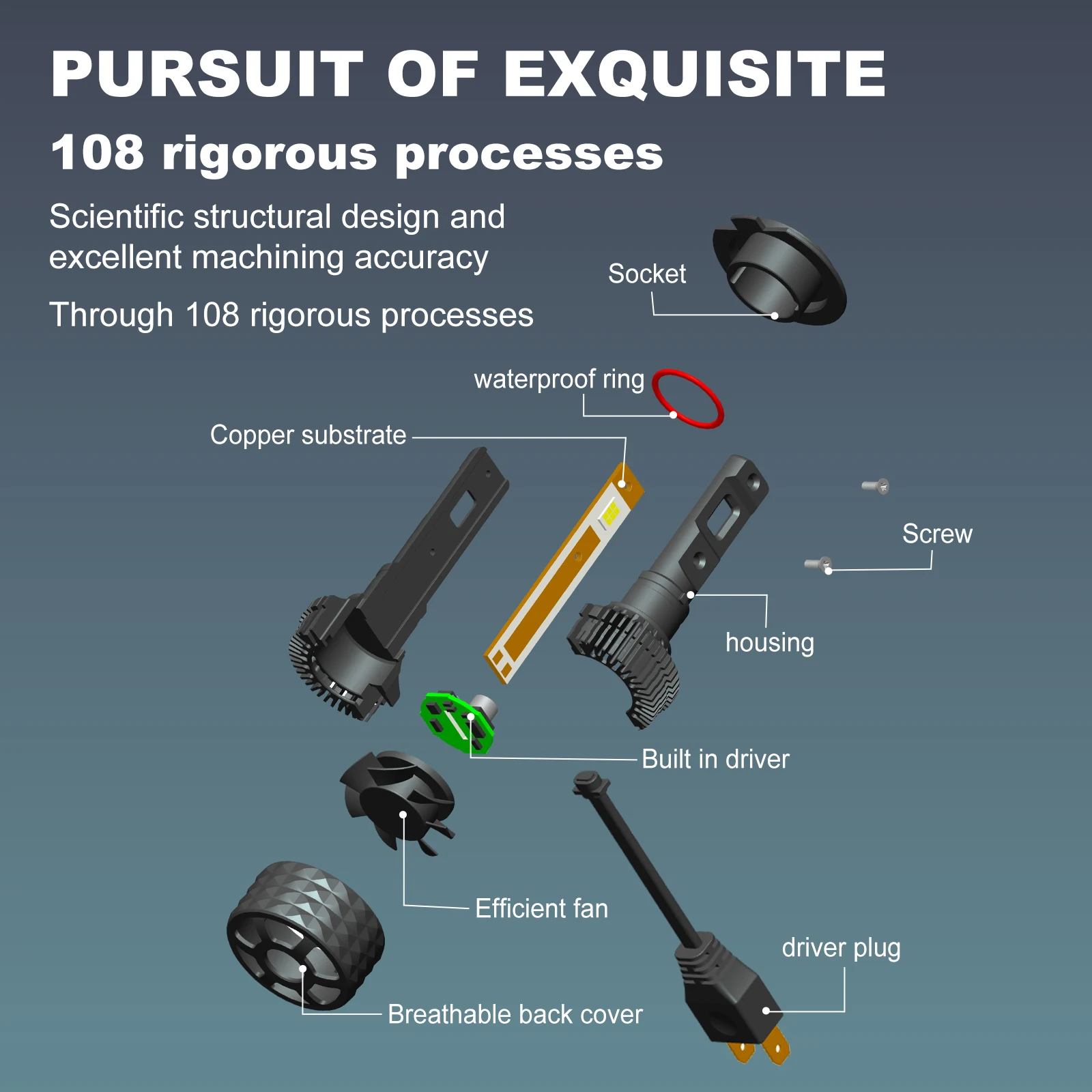 PURSUIT OF EXQUISITE

108 rigorous processes

Scientific structural design and excellent machining accuracy

Through 108 rigorous processes

Socket

waterproof ring

Copper substrate

Screw

housing

Built in driver

Efficient fan

driver plug

Breathable back cover