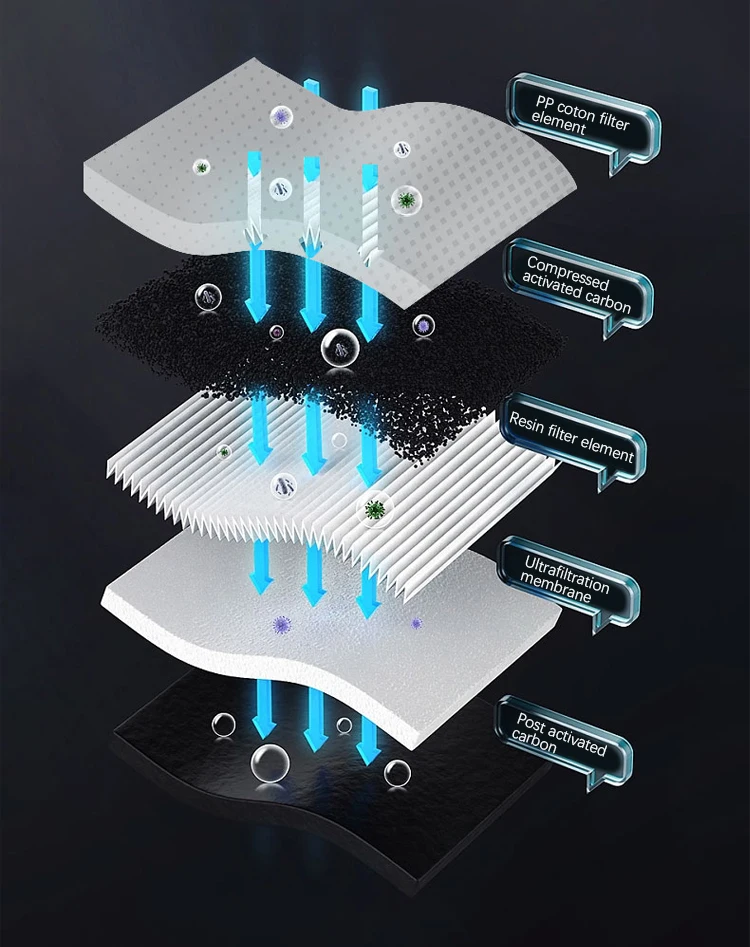 PP coton filter element

Compressed activated carbon

Resin filter element

Ultrafiltration membrane

Post activated carbon