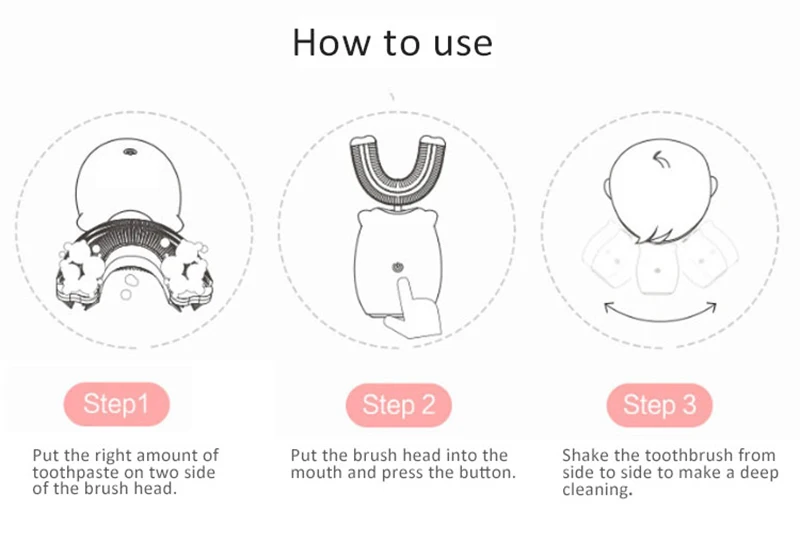 How to use

Step1

Put the right amount of toothpaste on two side of the brush head.

Step 2

Put the brush head into the mouth and press the button.

Step 3

Shake the toothbrush from side to side to make a deep cleaning.