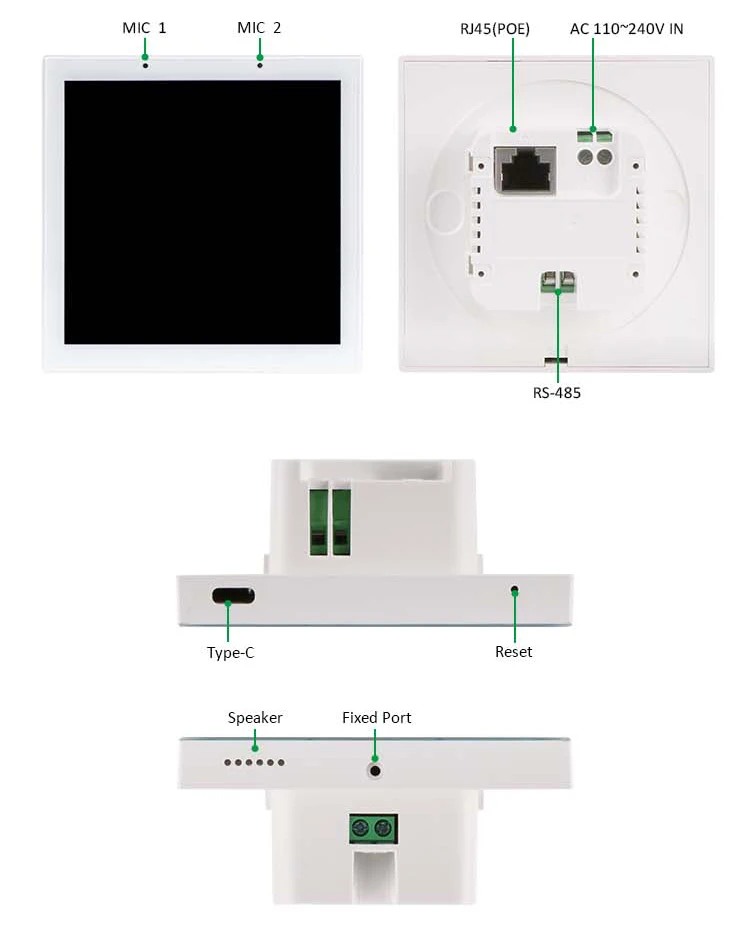 MIC 1
MIC 2
RJ45(POE)
AC 110~240V IN
RS-485
Type-C
Reset
Speaker
Fixed Port