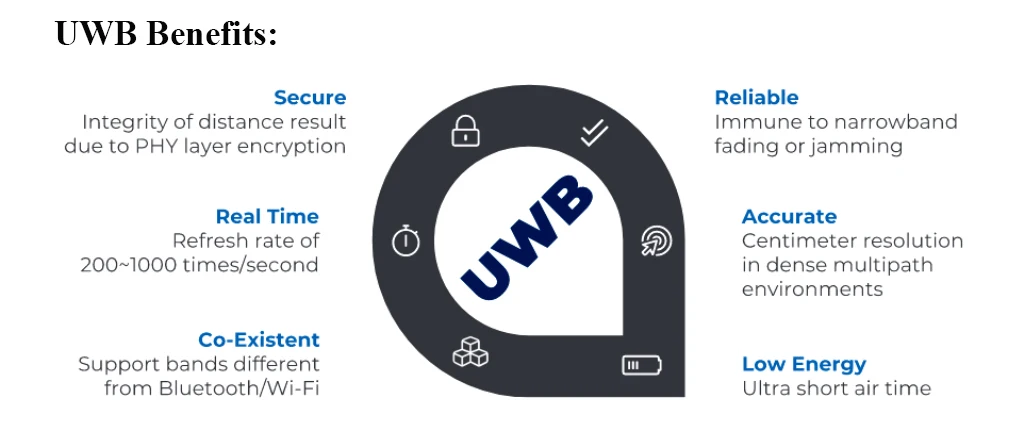 UWB Benefits:

Secure
Integrity of distance result due to PHY layer encryption

Real Time
Refresh rate of 200~1000 times/second

Co-Existent
Support bands different from Bluetooth/Wi-Fi

UWB

Reliable
Immune to narrowband fading or jamming

Accurate
Centimeter resolution in dense multipath environments

Low Energy
Ultra short air time