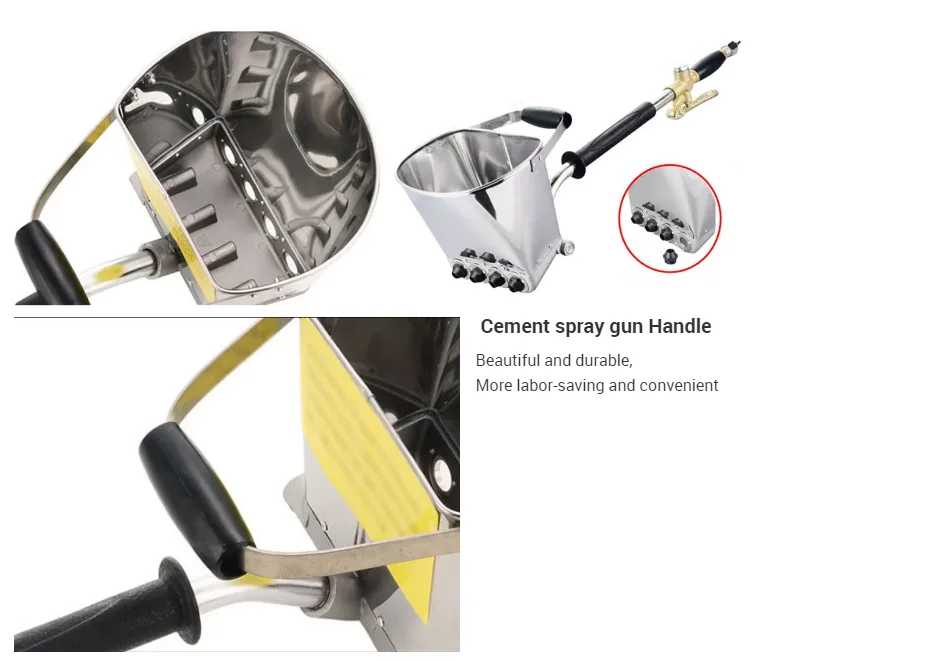 Cement spray gun Handle

Beautiful and durable,
More labor-saving and convenient